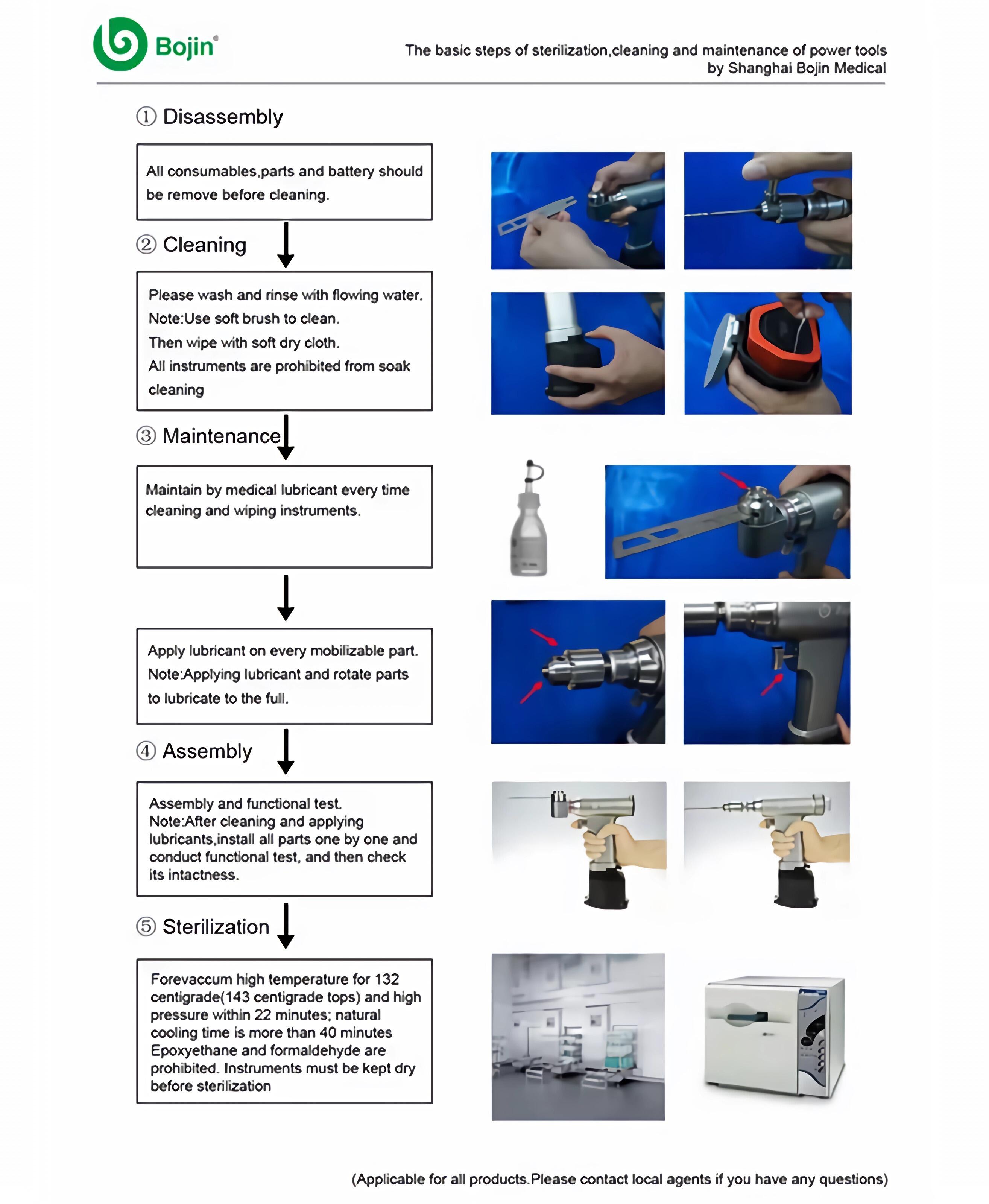 Bojin®

The basic steps of sterilization,cleaning and maintenance of power tools by Shanghai Bojin Medical

① Disassembly

All consumables,parts and battery should be remove before cleaning.

② Cleaning

Please wash and rinse with flowing water.
Note:Use soft brush to clean.
Then wipe with soft dry cloth.
All instruments are prohibited from soak cleaning

③ Maintenance

Maintain by medical lubricant every time cleaning and wiping instruments.

Apply lubricant on every mobilizable part.
Note:Applying lubricant and rotate parts to lubricate to the full.

④ Assembly

Assembly and functional test.
Note:After cleaning and applying lubricants,install all parts one by one and conduct functional test, and then check its intactness.

⑤ Sterilization

Forevaccum high temperature for 132 centigrade(143 centigrade tops) and high pressure within 22 minutes; natural cooling time is more than 40 minutes Epoxyethane and formaldehyde are prohibited. Instruments must be kept dry before sterilization

(Applicable for all products.Please contact local agents if you have any questions)