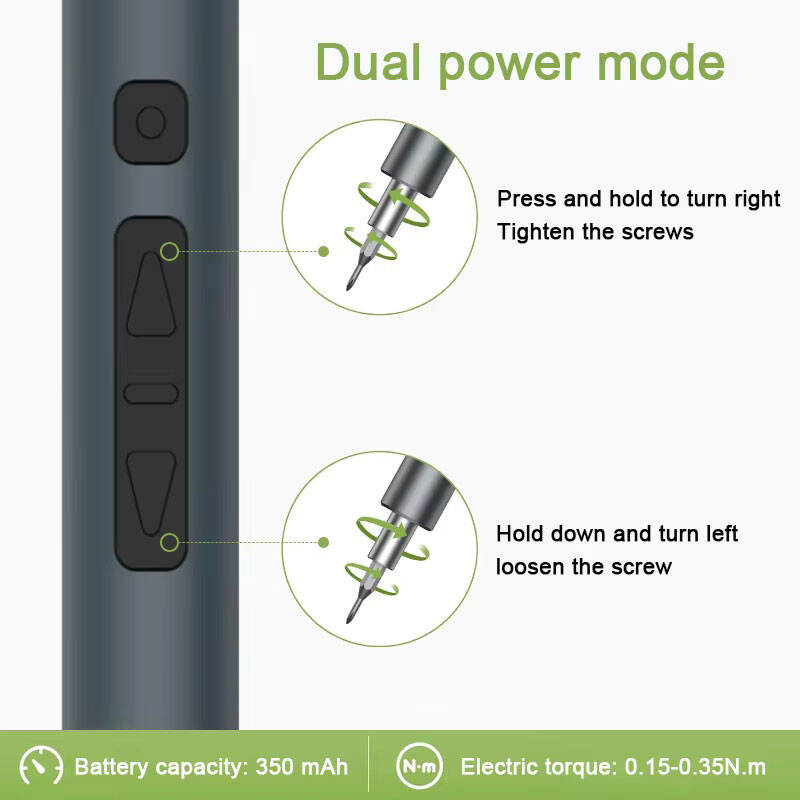 Dual power mode

Press and hold to turn right
Tighten the screws

Hold down and turn left
loosen the screw

Battery capacity: 350 mAh

N·m

Electric torque: 0.15-0.35N.m