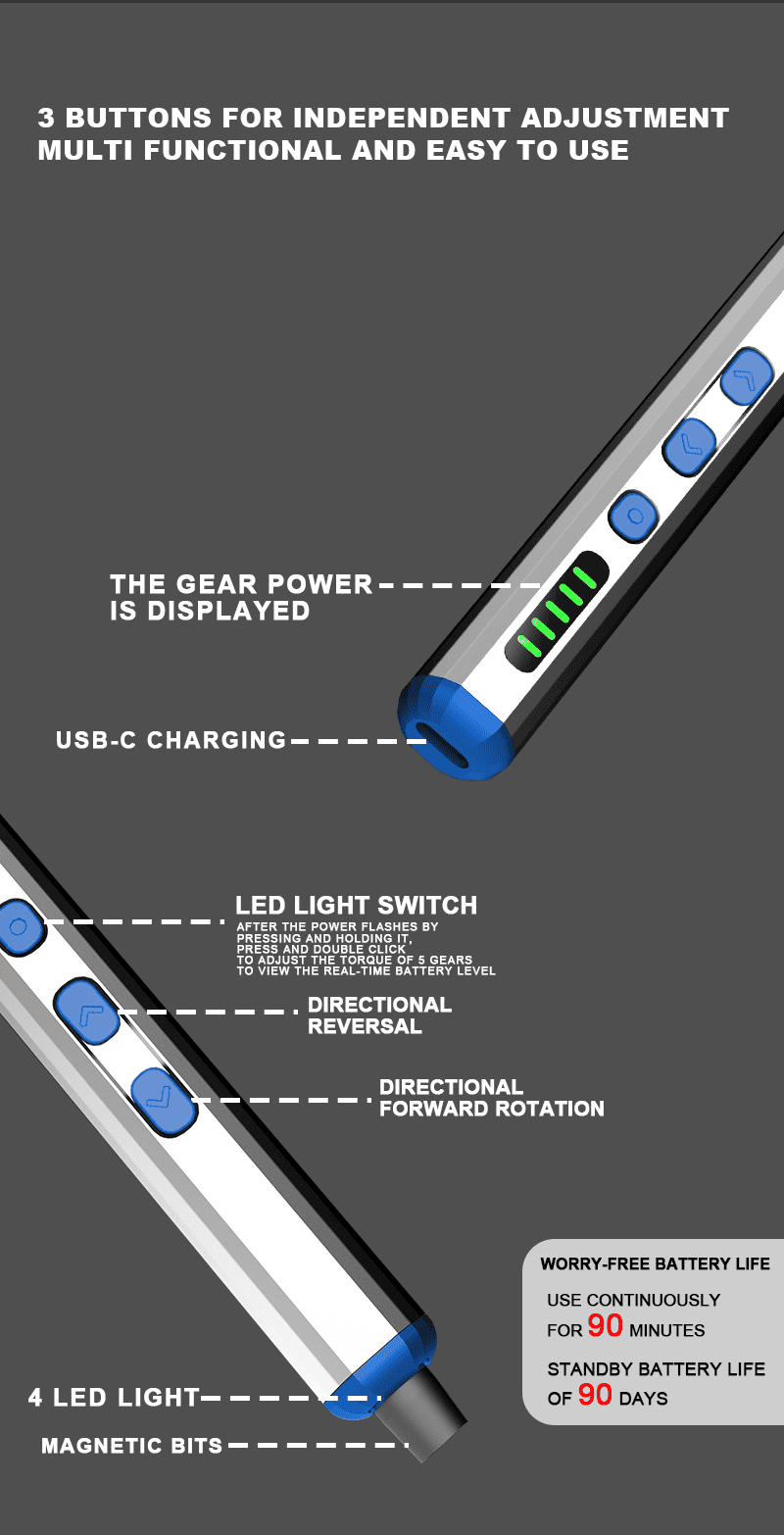 3 BUTTONS FOR INDEPENDENT ADJUSTMENT
MULTI FUNCTIONAL AND EASY TO USE

THE GEAR POWER
IS DISPLAYED

USB-C CHARGING

LED LIGHT SWITCH
AFTER THE POWER FLASHES BY PRESSING AND HOLDING IT, PRESS AND DOUBLE CLICK TO ADJUST THE TORQUE OF 5 GEARS TO VIEW THE REAL-TIME BATTERY LEVEL

DIRECTIONAL
REVERSAL

DIRECTIONAL
FORWARD ROTATION

WORRY-FREE BATTERY LIFE
USE CONTINUOUSLY
FOR 90 MINUTES
STANDBY BATTERY LIFE
OF 90 DAYS

4 LED LIGHT

MAGNETIC BITS