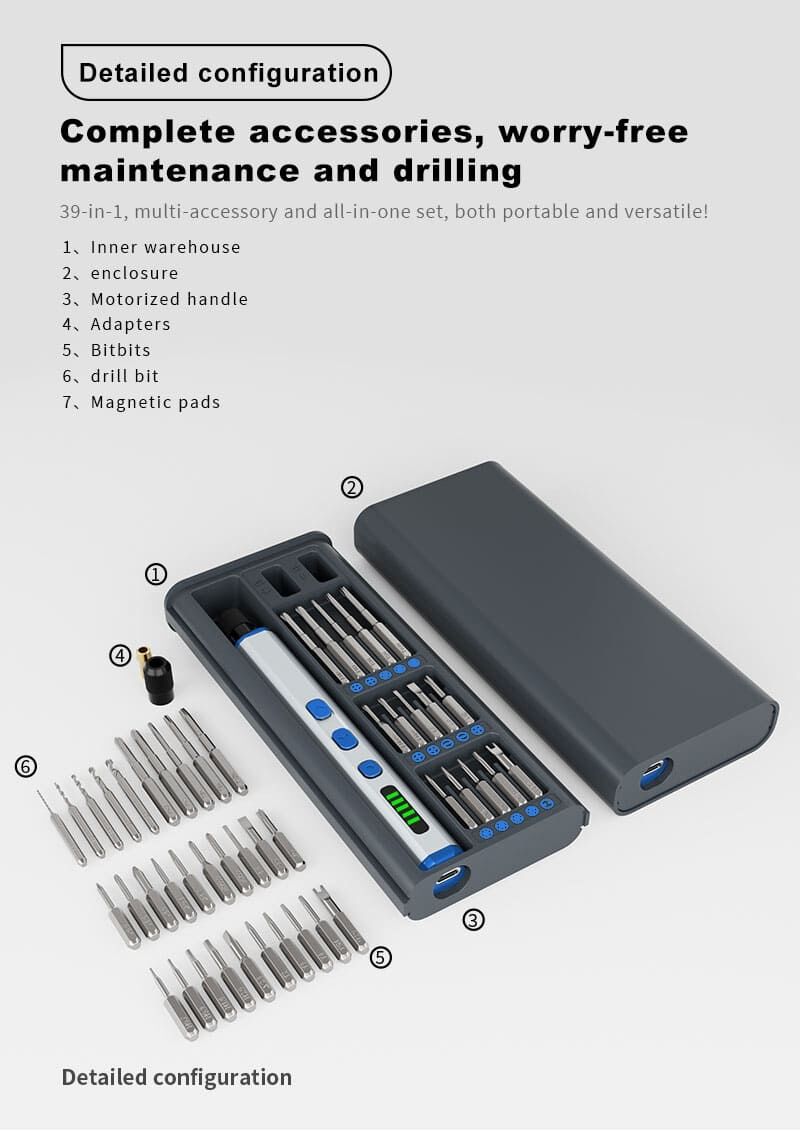 Detailed configuration

Complete accessories, worry-free maintenance and drilling

39-in-1, multi-accessory and all-in-one set, both portable and versatile!

1、Inner warehouse
2、enclosure
3、Motorized handle
4、Adapters
5、Bitbits
6、drill bit
7、Magnetic pads

②
①
④
⑥
③
⑤

Detailed configuration