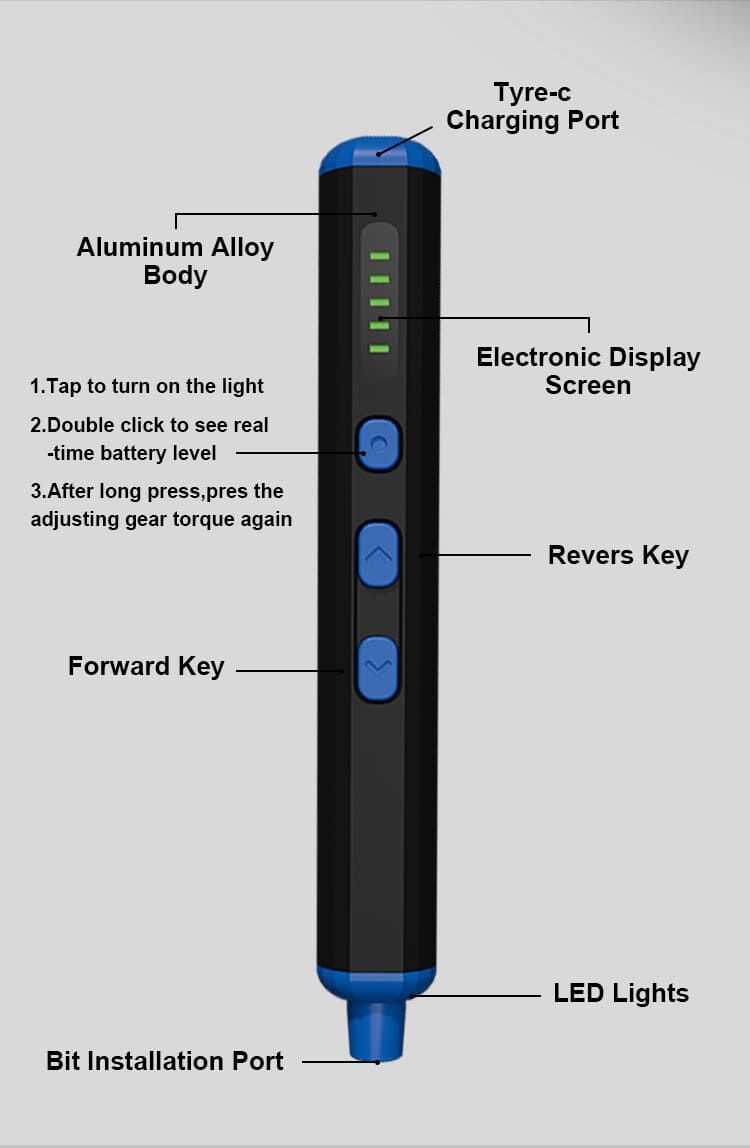 Tyre-c
Charging Port

Aluminum Alloy
Body

Electronic Display
Screen

1.Tap to turn on the light

2.Double click to see real -time battery level

3.After long press,pres the adjusting gear torque again

Revers Key

Forward Key

LED Lights

Bit Installation Port