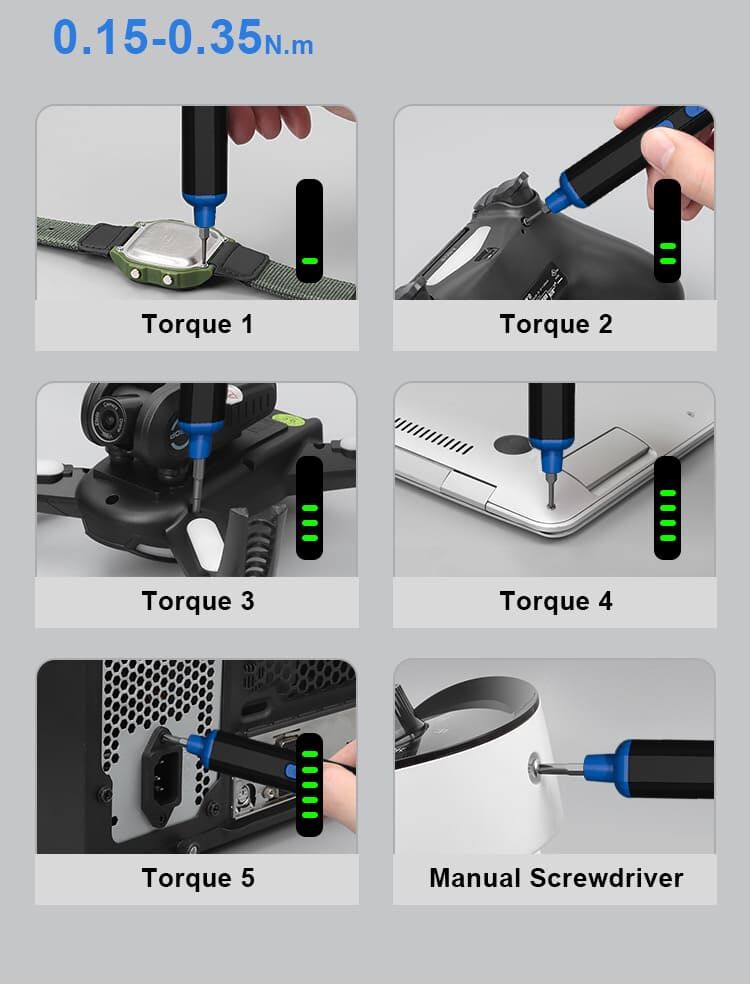 0.15-0.35N.m

Torque 1

Torque 2

Torque 3

Torque 4

Torque 5

Manual Screwdriver