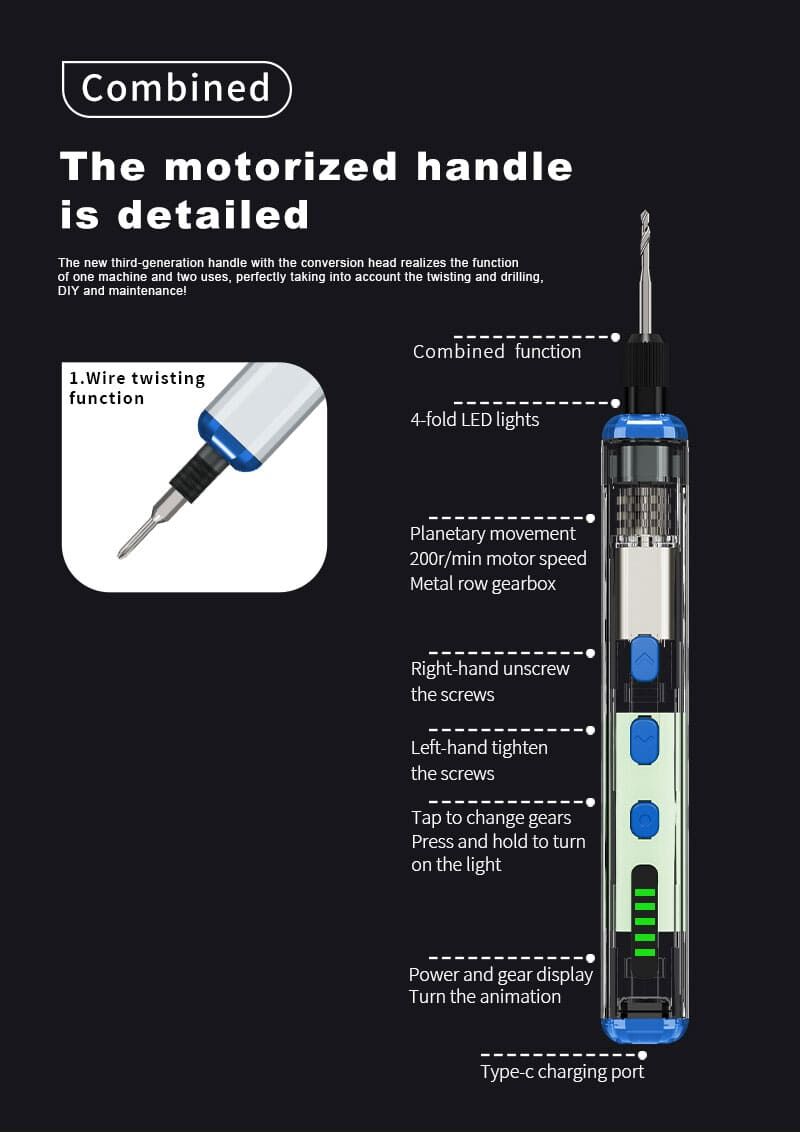 Combined

The motorized handle is detailed

The new third-generation handle with the conversion head realizes the function of one machine and two uses, perfectly taking into account the twisting and drilling, DIY and maintenance!

1.Wire twisting function

Combined function

4-fold LED lights

Planetary movement
200r/min motor speed
Metal row gearbox

Right-hand unscrew the screws

Left-hand tighten the screws

Tap to change gears
Press and hold to turn on the light

Power and gear display
Turn the animation

Type-c charging port