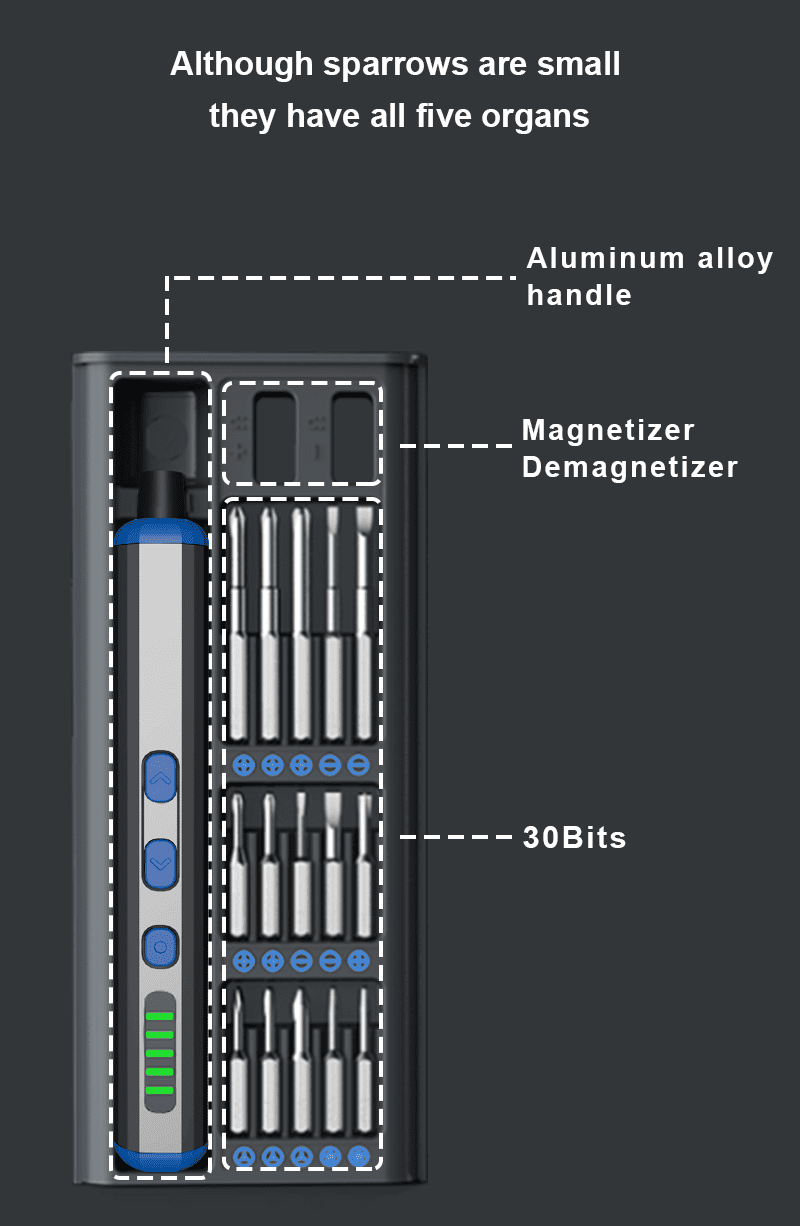 Although sparrows are small
they have all five organs

Aluminum alloy handle

Magnetizer
Demagnetizer

30Bits