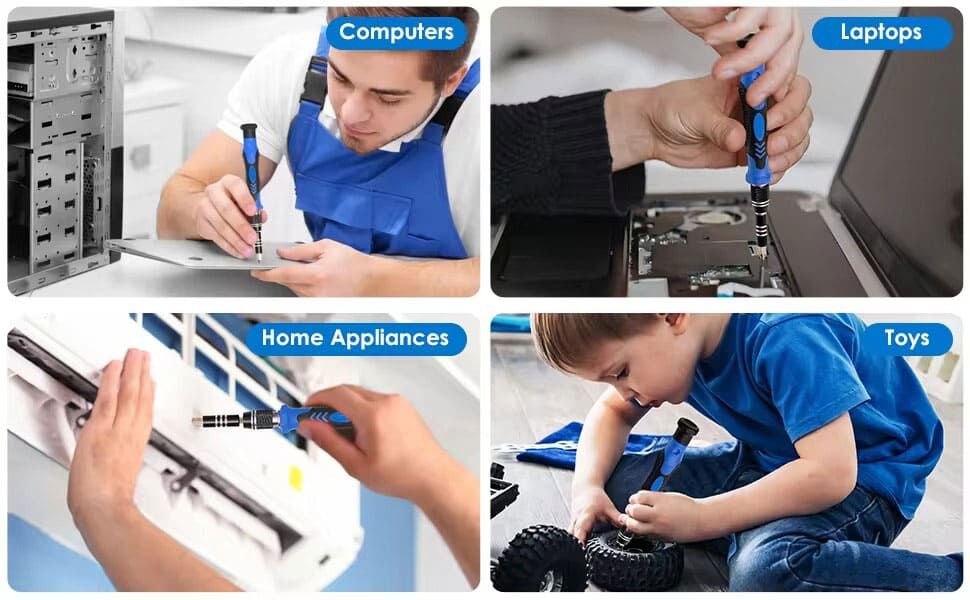 Computers

Laptops

Home Appliances

Toys