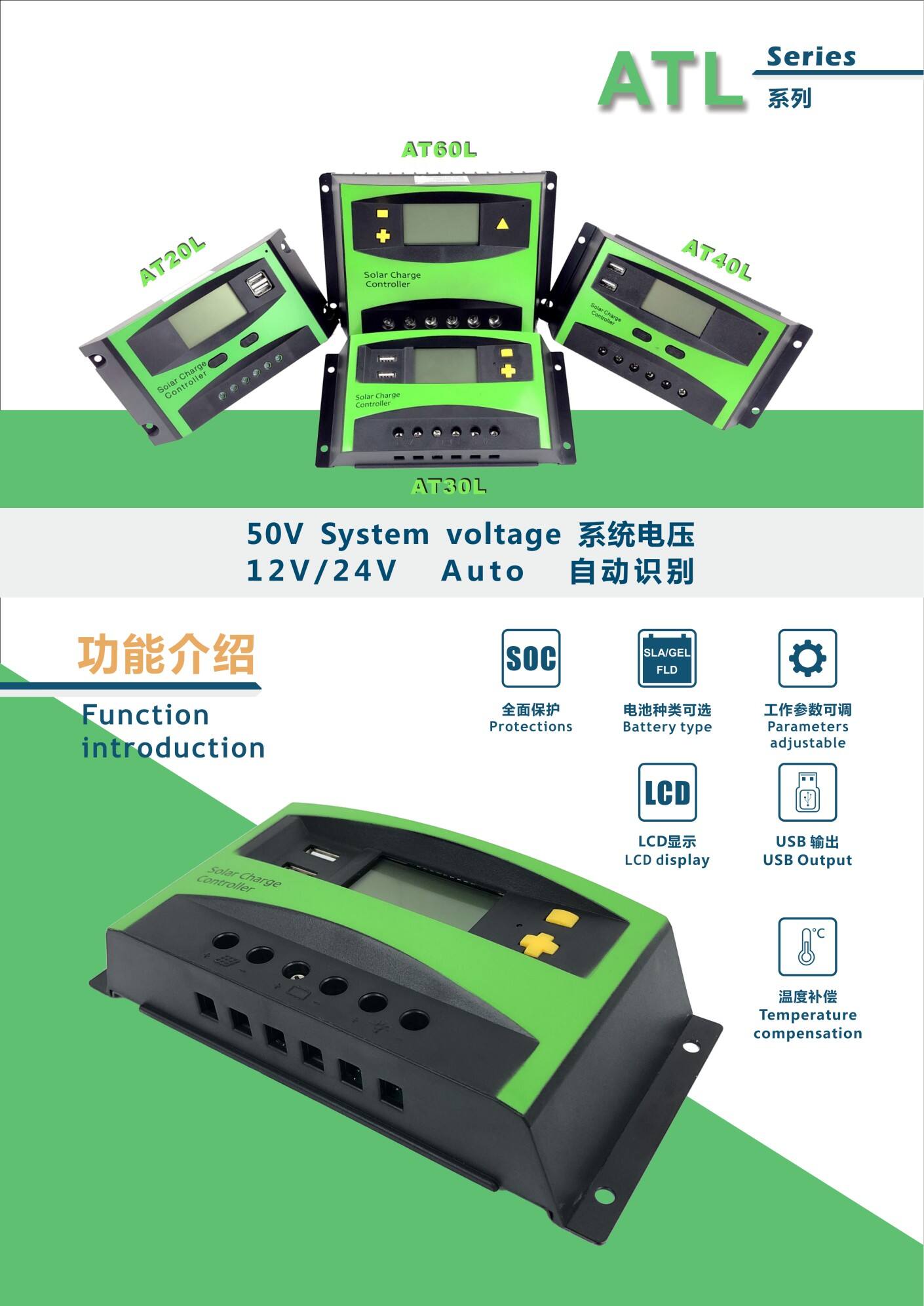 ATL Series 系列

AT60L

AT20L

AT40L

Solar Charge Controller

Solar Charge Controller

Solar Charge Controller

Solar Charge Controller

AT30L

50V System voltage 系统电压
12V/24V Auto 自动识别

功能介绍

Function introduction

SOC
全面保护
Protections

SLA/GEL FLD
电池种类可选
Battery type

工作参数可调
Parameters adjustable

LCD
LCD显示
LCD display

USB 输出
USB Output

°C
温度补偿
Temperature compensation

Solar Charge Controller