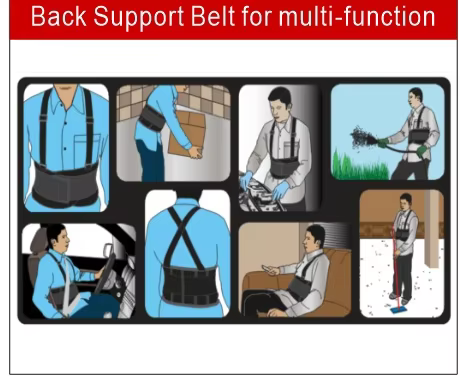 Back Support Belt for multi-function