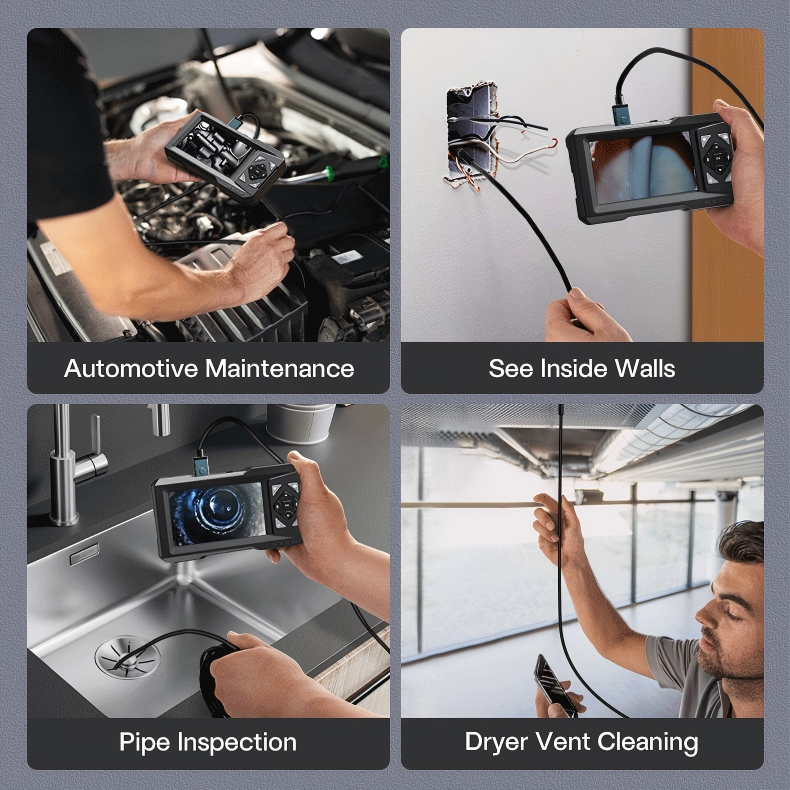 Automotive Maintenance

See Inside Walls

Pipe Inspection

Dryer Vent Cleaning