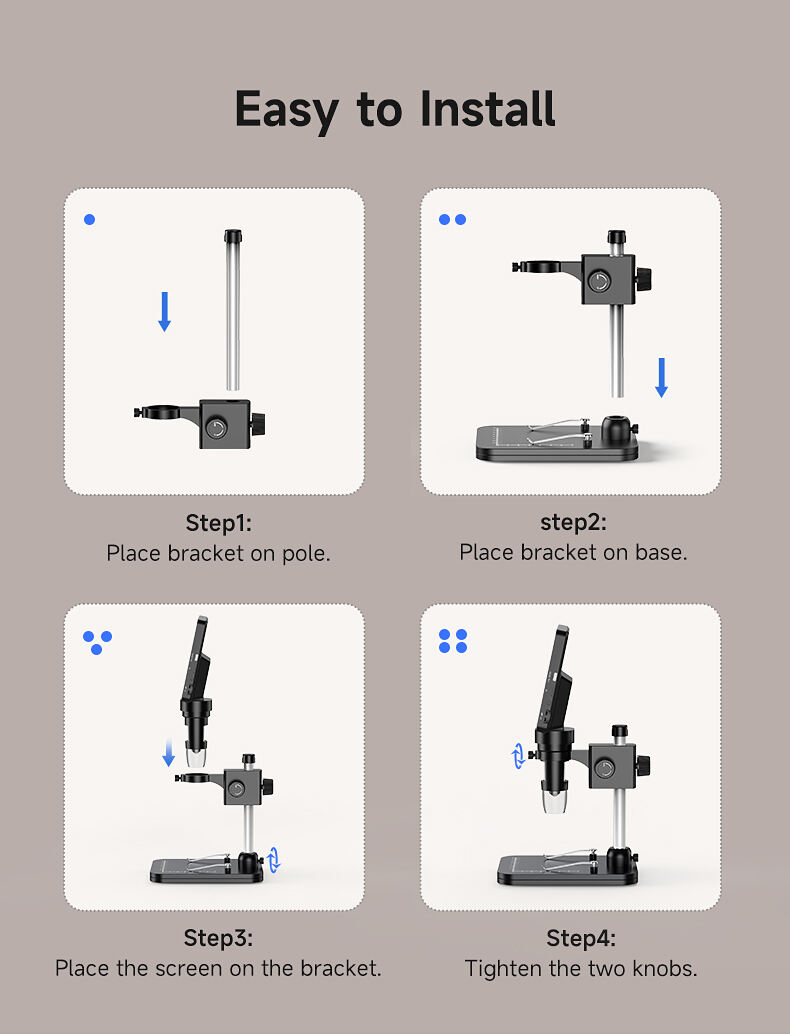 Easy to Install

Step1:
Place bracket on pole.

step2:
Place bracket on base.

Step3:
Place the screen on the bracket.

Step4:
Tighten the two knobs.