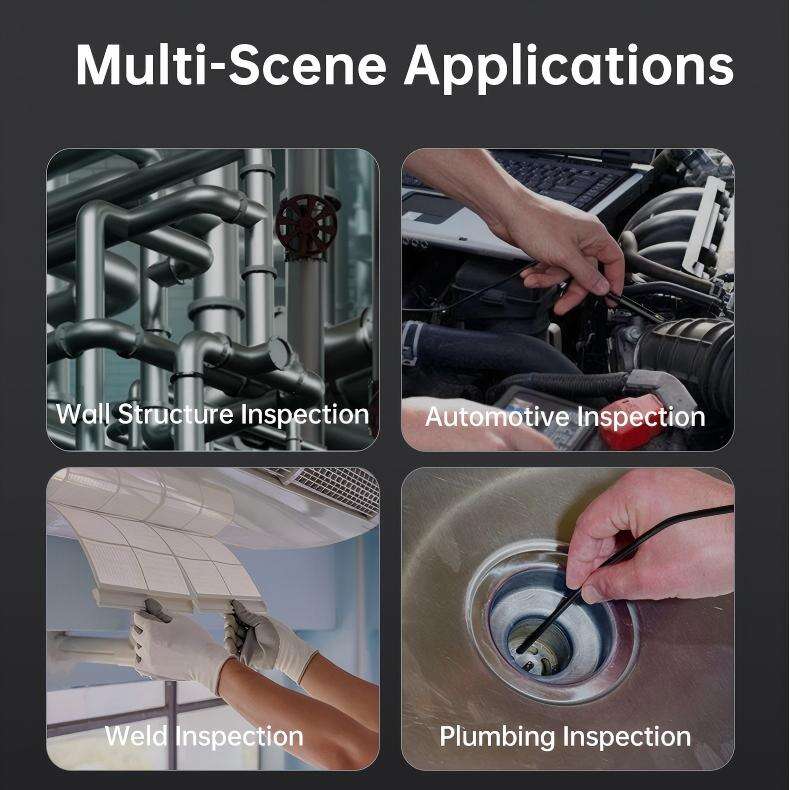 Multi-Scene Applications

Wall Structure Inspection

Automotive Inspection

Weld Inspection

Plumbing Inspection