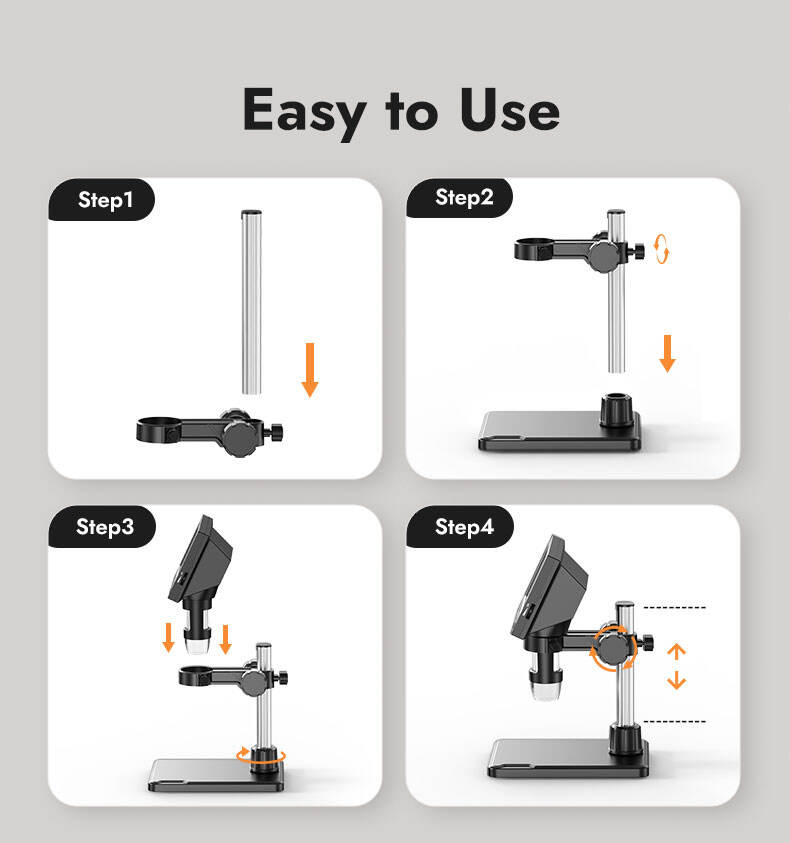 Easy to Use

Step1

Step2

Step3

Step4