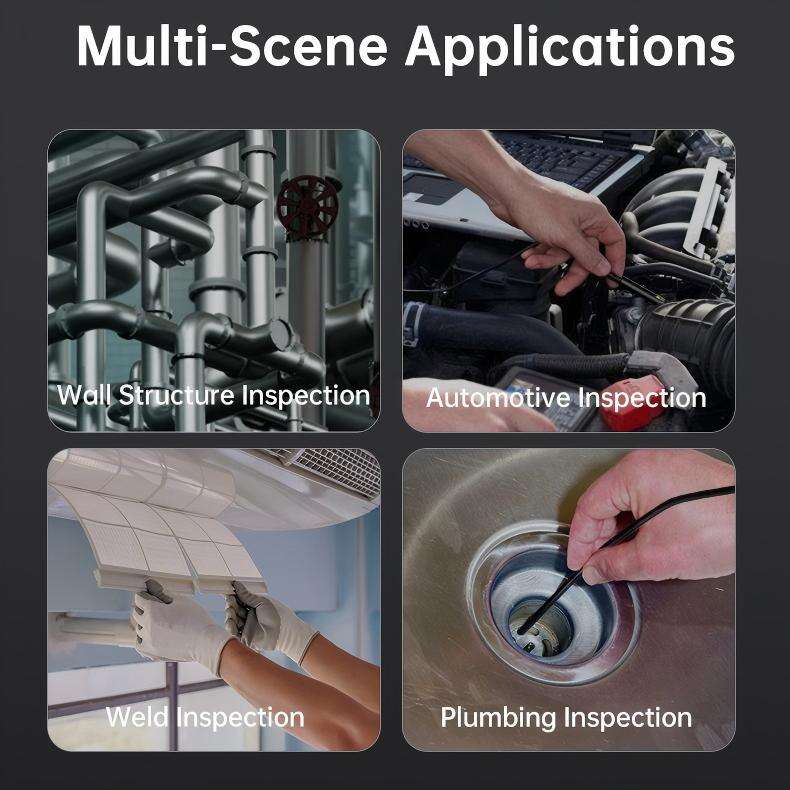 Multi-Scene Applications

Wall Structure Inspection

Automotive Inspection

Weld Inspection

Plumbing Inspection