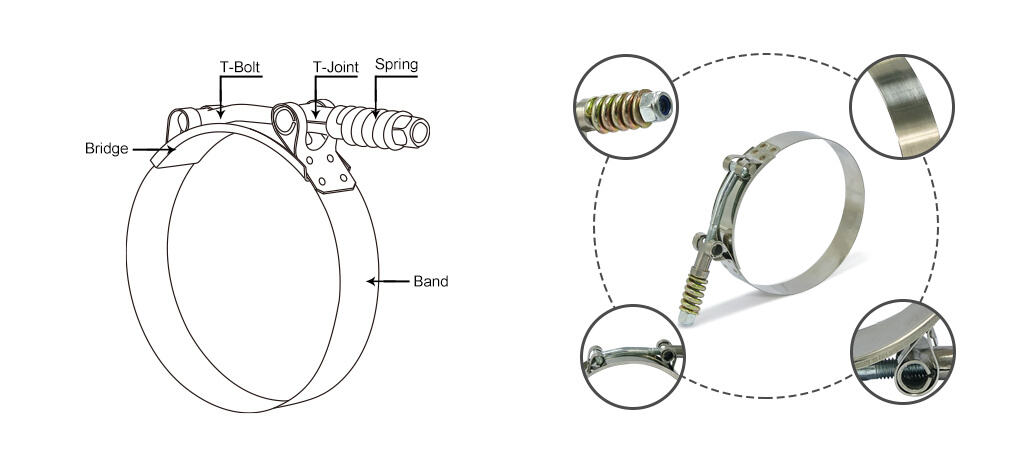 T-Bolt
T-Joint
Spring
Bridge
Band