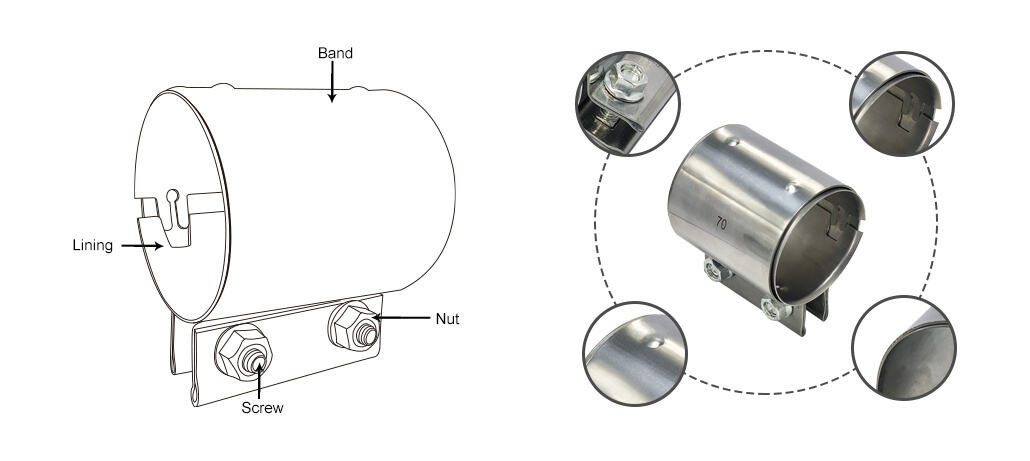 Band

Lining

Nut

Screw

70