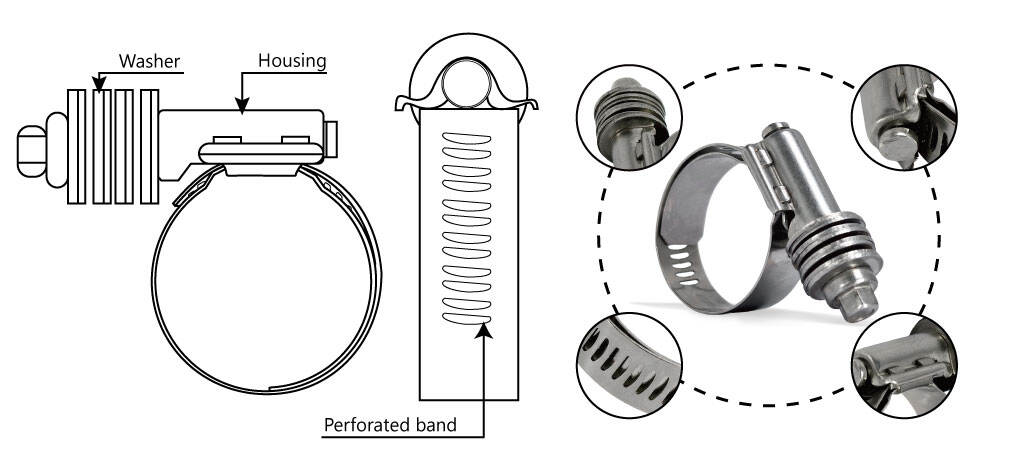 Washer
Housing
Perforated band