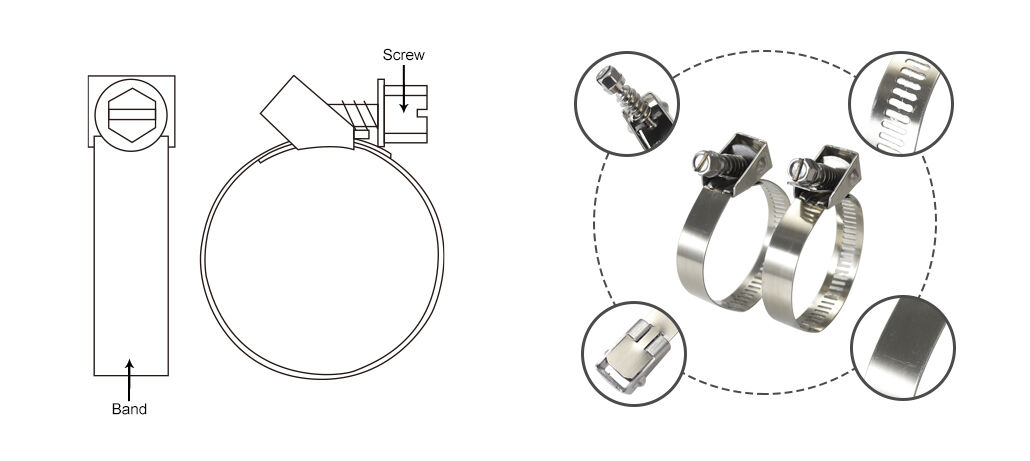 Screw

Band