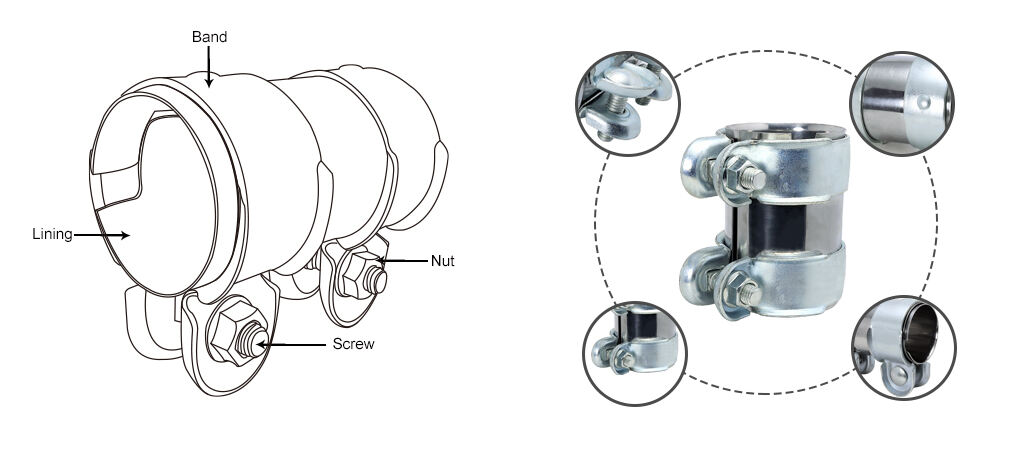 Band
Lining
Nut
Screw