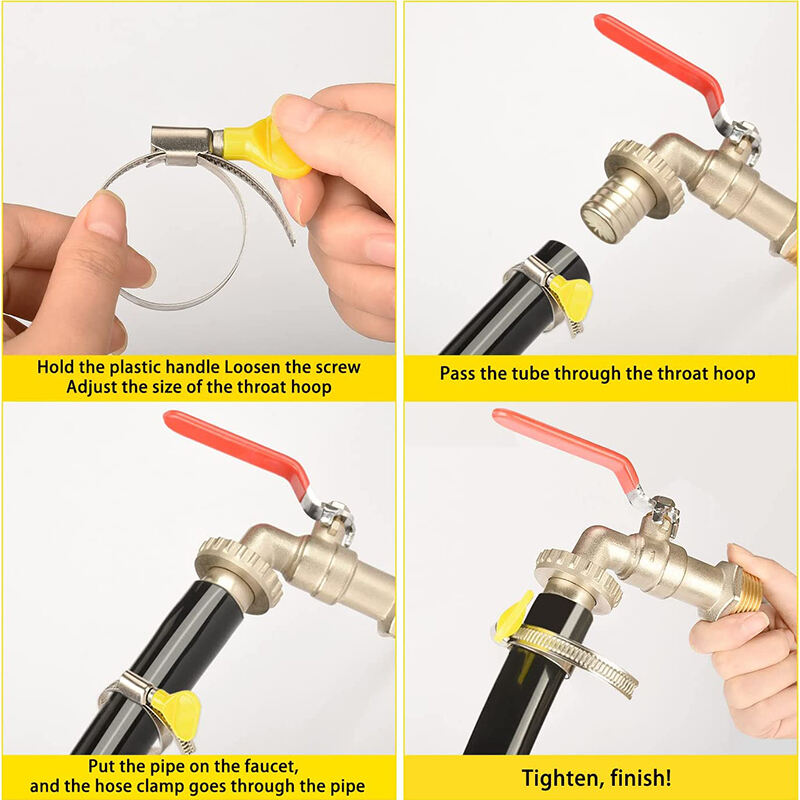 Hold the plastic handle Loosen the screw
Adjust the size of the throat hoop

Pass the tube through the throat hoop

Put the pipe on the faucet,
and the hose clamp goes through the pipe

Tighten, finish!