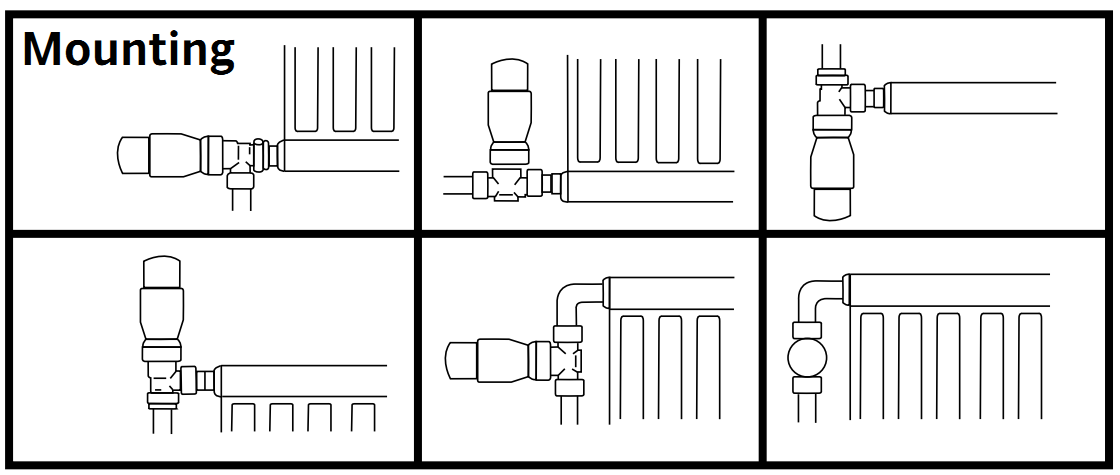 Mounting