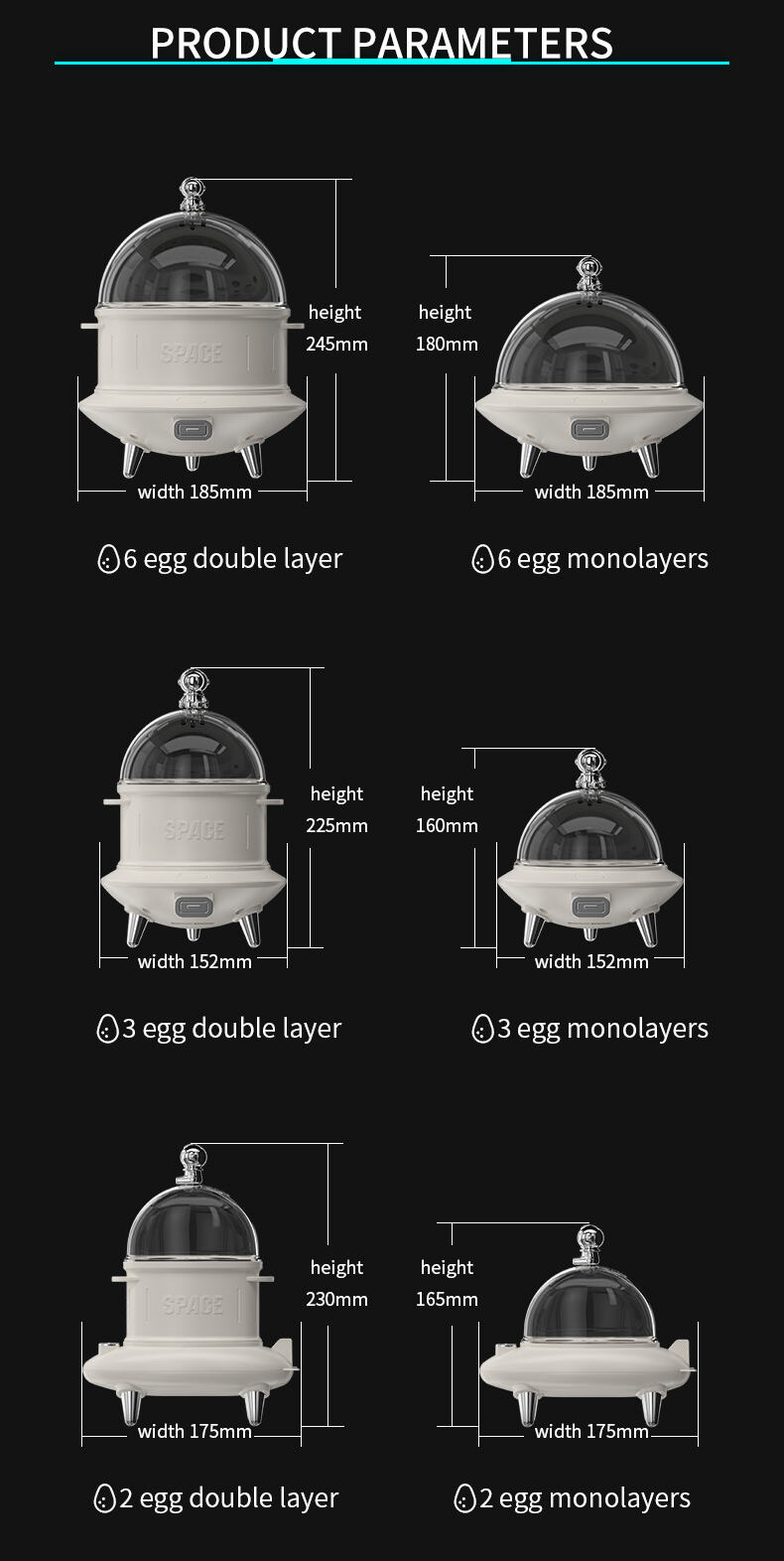 PRODUCT PARAMETERS

SPACE

height
245mm

width 185mm

6 egg double layer

height
180mm

width 185mm

6 egg monolayers

SPACE

height
225mm

width 152mm

3 egg double layer

height
160mm

width 152mm

3 egg monolayers

SPACE

height
230mm

width 175mm

2 egg double layer

height
165mm

width 175mm

2 egg monolayers