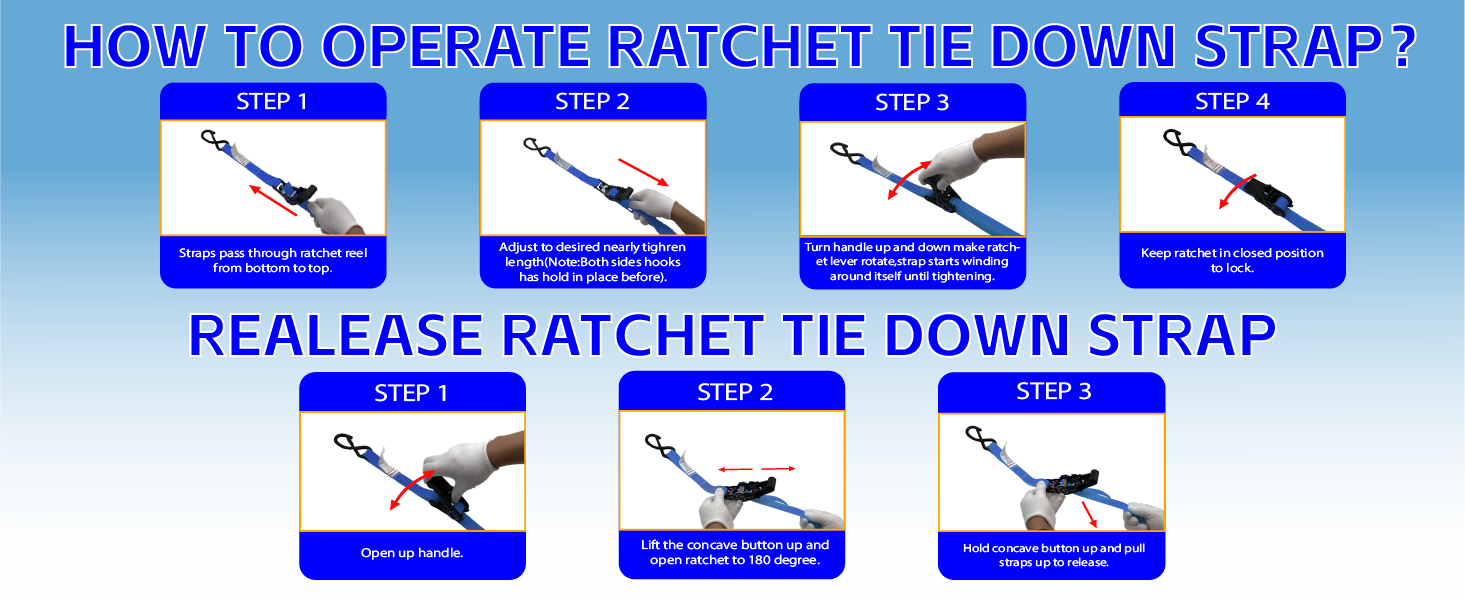 HOW TO OPERATE RATCHET TIE DOWN STRAP?

STEP 1

Straps pass through ratchet reel from bottom to top.

STEP 2

Adjust to desired nearly tighren length(Note:Both sides hooks has hold in place before).

STEP 3

Turn handle up and down make ratchet lever rotate,strap starts winding around itself until tightening.

STEP 4

Keep ratchet in closed position to lock.

REALEASE RATCHET TIE DOWN STRAP

STEP 1

Open up handle.

STEP 2

Lift the concave button up and open ratchet to 180 degree.

STEP 3

Hold concave button up and pull straps up to release.