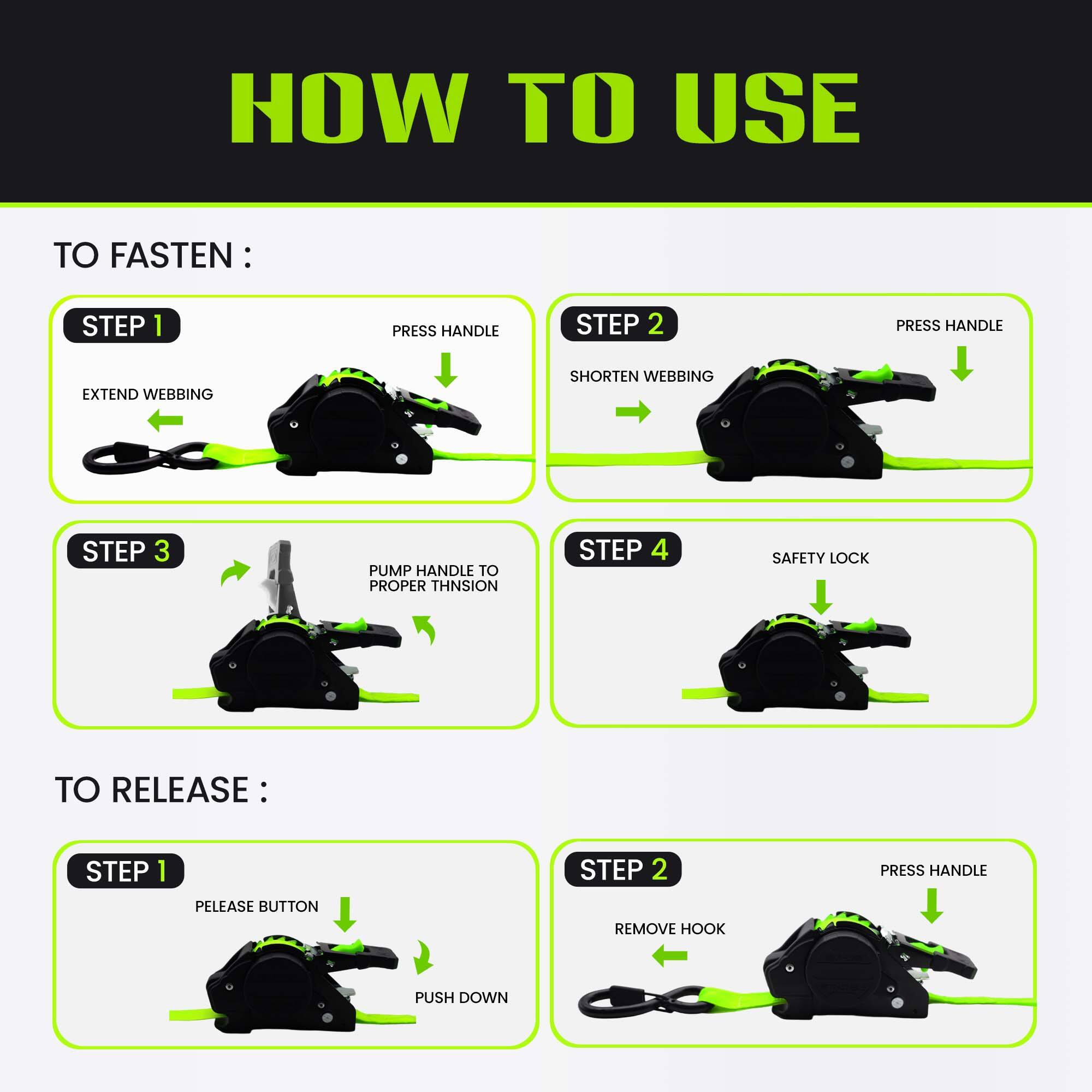 HOW TO USE

TO FASTEN :

STEP 1

PRESS HANDLE

EXTEND WEBBING

STEP 2

PRESS HANDLE

SHORTEN WEBBING

STEP 3

PUMP HANDLE TO PROPER THNSION

STEP 4

SAFETY LOCK

TO RELEASE :

STEP 1

PELEASE BUTTON

PUSH DOWN

STEP 2

PRESS HANDLE

REMOVE HOOK