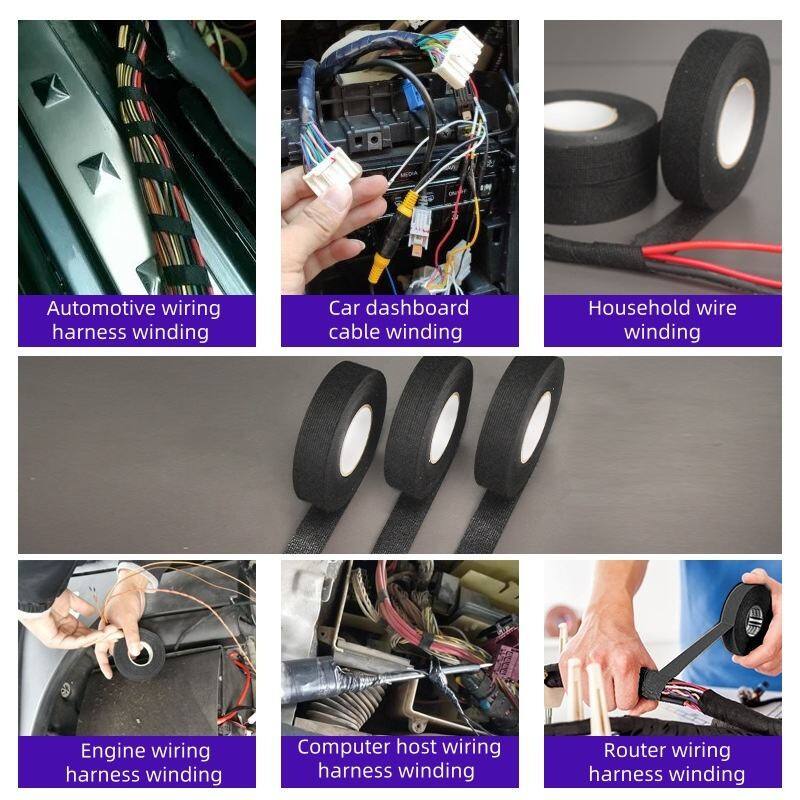 Automotive wiring harness winding

Car dashboard cable winding

Household wire winding

Engine wiring harness winding

Computer host wiring harness winding

Router wiring harness winding