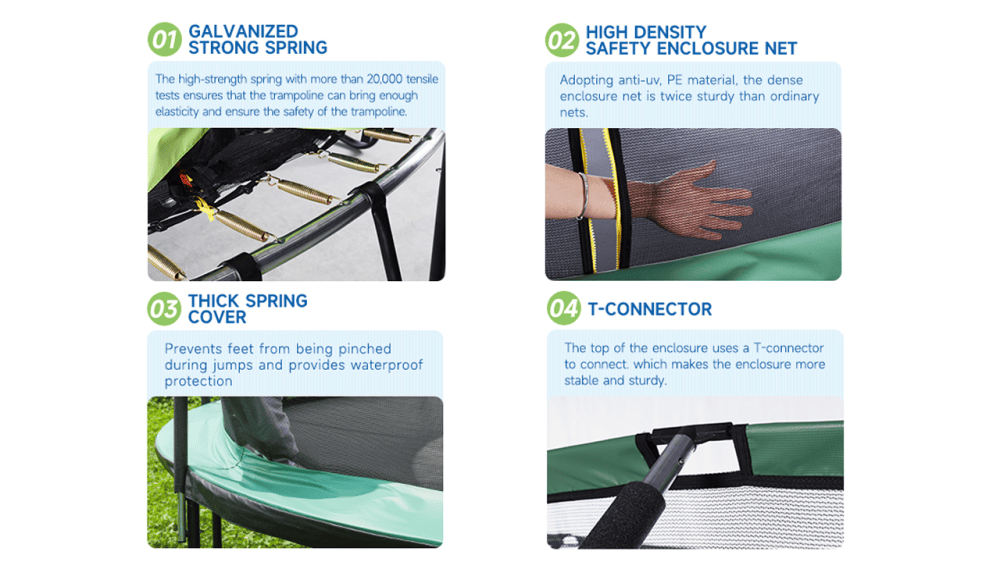 01 GALVANIZED STRONG SPRING

The high-strength spring with more than 20,000 tensile tests ensures that the trampoline can bring enough elasticity and ensure the safety of the trampoline.

02 HIGH DENSITY SAFETY ENCLOSURE NET

Adopting anti-uv, PE material, the dense enclosure net is twice sturdy than ordinary nets.

03 THICK SPRING COVER

Prevents feet from being pinched during jumps and provides waterproof protection

04 T-CONNECTOR

The top of the enclosure uses a T-connector to connect. which makes the enclosure more stable and sturdy.