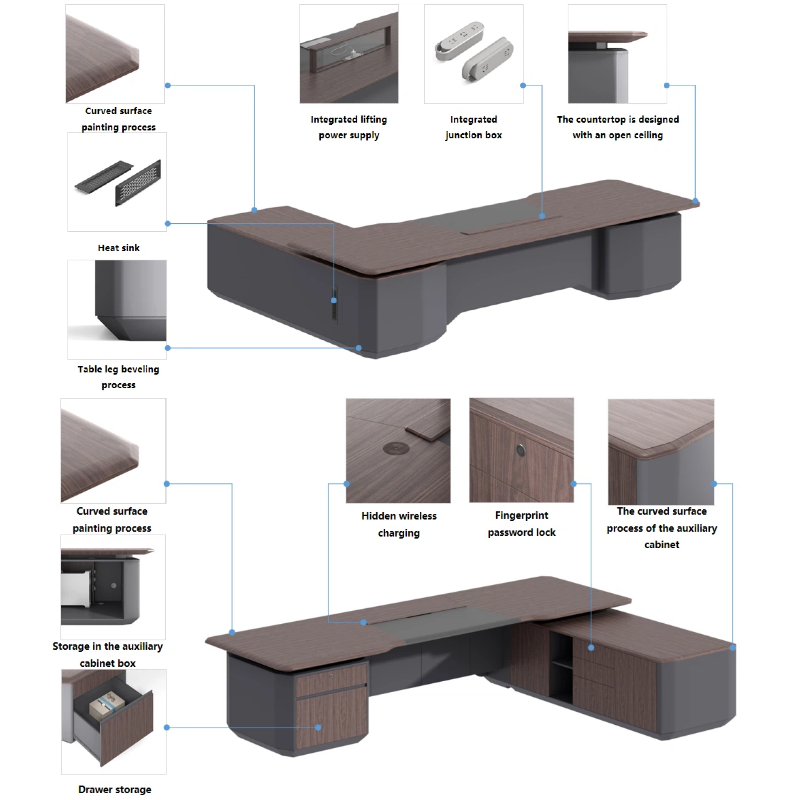 Curved surface painting process

Integrated lifting power supply

Integrated junction box

The countertop is designed with an open ceiling

Heat sink

Table leg beveling process

Curved surface painting process

Hidden wireless charging

Fingerprint password lock

The curved surface process of the auxiliary cabinet

Storage in the auxiliary cabinet box

Drawer storage