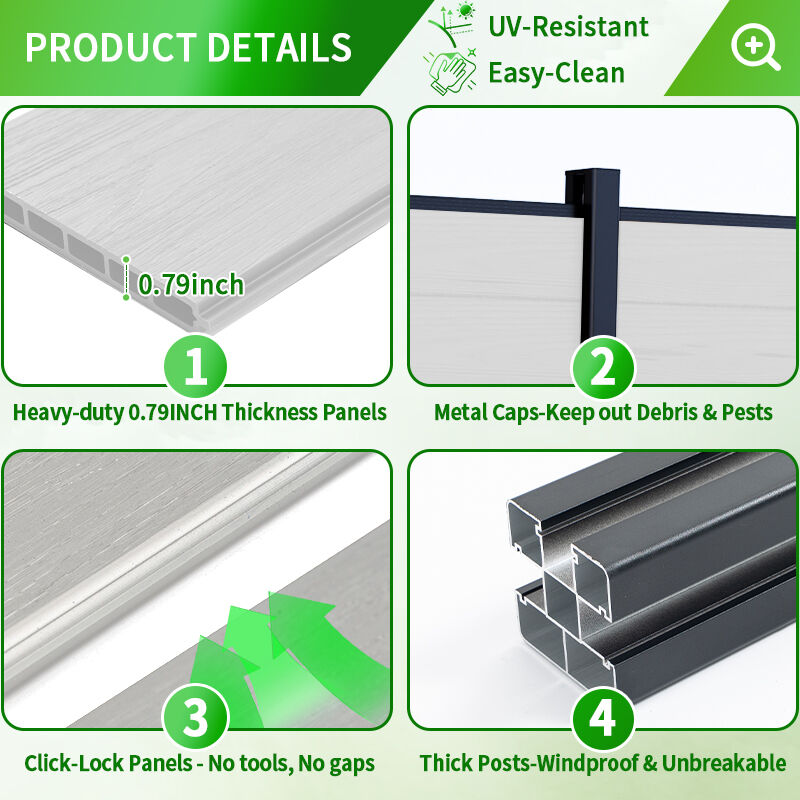 PRODUCT DETAILS

UV-Resistant

Easy-Clean

0.79inch

1

Heavy-duty 0.79INCH Thickness Panels

2

Metal Caps-Keep out Debris & Pests

3

Click-Lock Panels - No tools, No gaps

4

Thick Posts-Windproof & Unbreakable