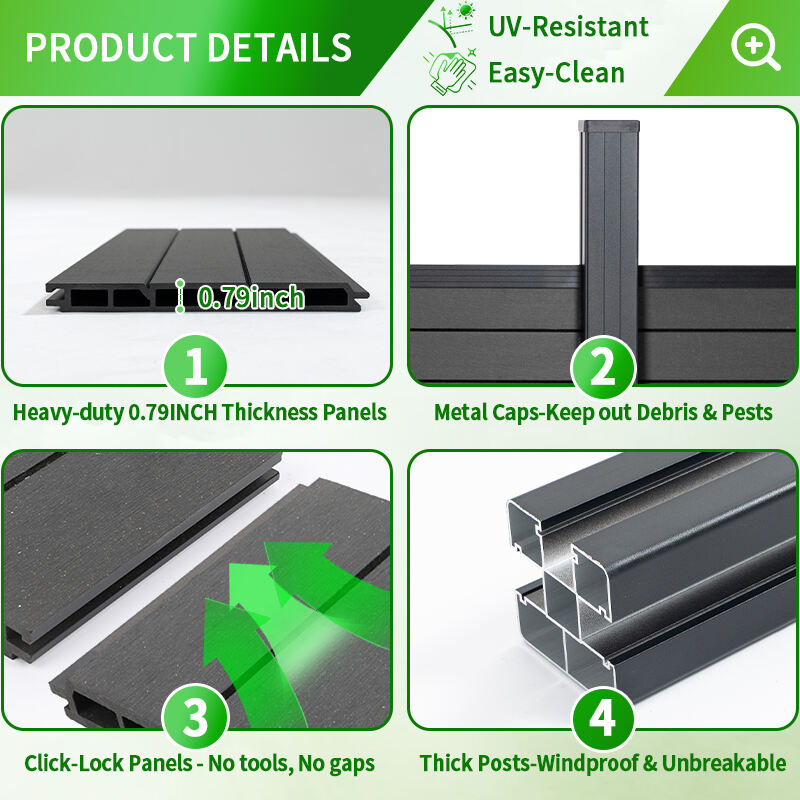 PRODUCT DETAILS

UV-Resistant

Easy-Clean

0.79inch

1

Heavy-duty 0.79INCH Thickness Panels

2

Metal Caps-Keep out Debris & Pests

3

Click-Lock Panels - No tools, No gaps

4

Thick Posts-Windproof & Unbreakable