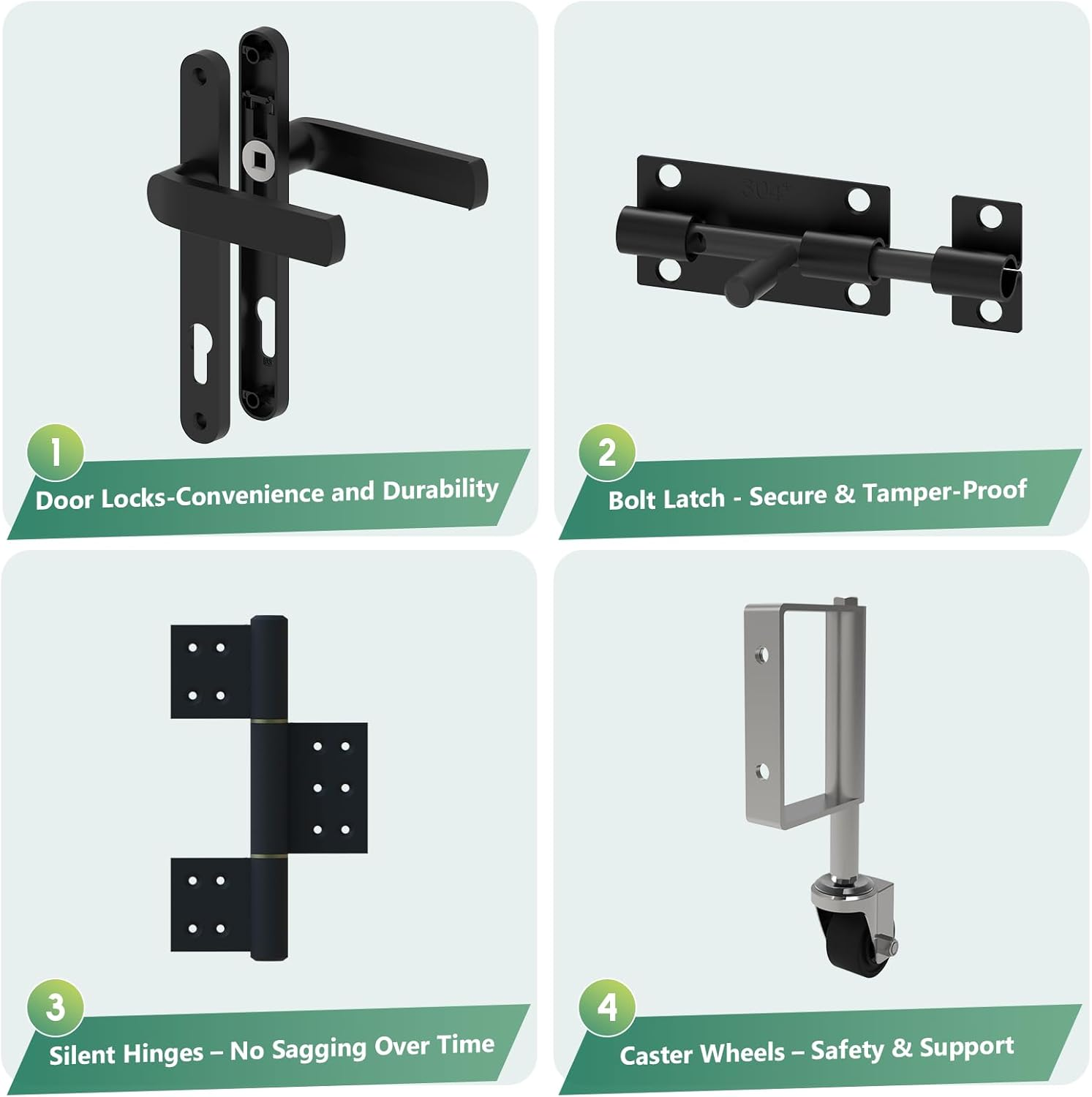 1

Door Locks-Convenience and Durability

304

2

Bolt Latch - Secure & Tamper-Proof

3

Silent Hinges – No Sagging Over Time

4

Caster Wheels – Safety & Support