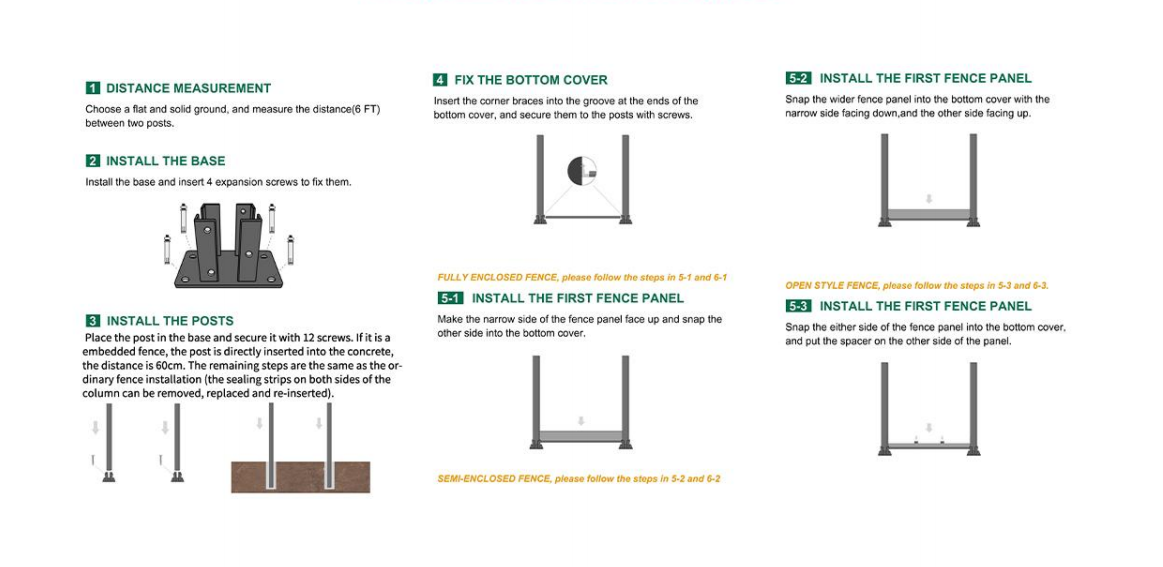 1 DISTANCE MEASUREMENT
Choose a flat and solid ground, and measure the distance(6 FT) between two posts.

2 INSTALL THE BASE
Install the base and insert 4 expansion screws to fix them.

3 INSTALL THE POSTS
Place the post in the base and secure it with 12 screws. If it is a embedded fence, the post is directly inserted into the concrete, the distance is 60cm. The remaining steps are the same as the ordinary fence installation (the sealing strips on both sides of the column can be removed, replaced and re-inserted).

4 FIX THE BOTTOM COVER
Insert the corner braces into the groove at the ends of the bottom cover, and secure them to the posts with screws.

FULLY ENCLOSED FENCE, please follow the steps in 5-1 and 6-1

5-1 INSTALL THE FIRST FENCE PANEL
Make the narrow side of the fence panel face up and snap the other side into the bottom cover.

SEMI-ENCLOSED FENCE, please follow the steps in 5-2 and 6-2

5-2 INSTALL THE FIRST FENCE PANEL
Snap the wider fence panel into the bottom cover with the narrow side facing down,and the other side facing up.

OPEN STYLE FENCE, please follow the steps in 5-3 and 6-3.

5-3 INSTALL THE FIRST FENCE PANEL
Snap the either side of the fence panel into the bottom cover, and put the spacer on the other side of the panel.