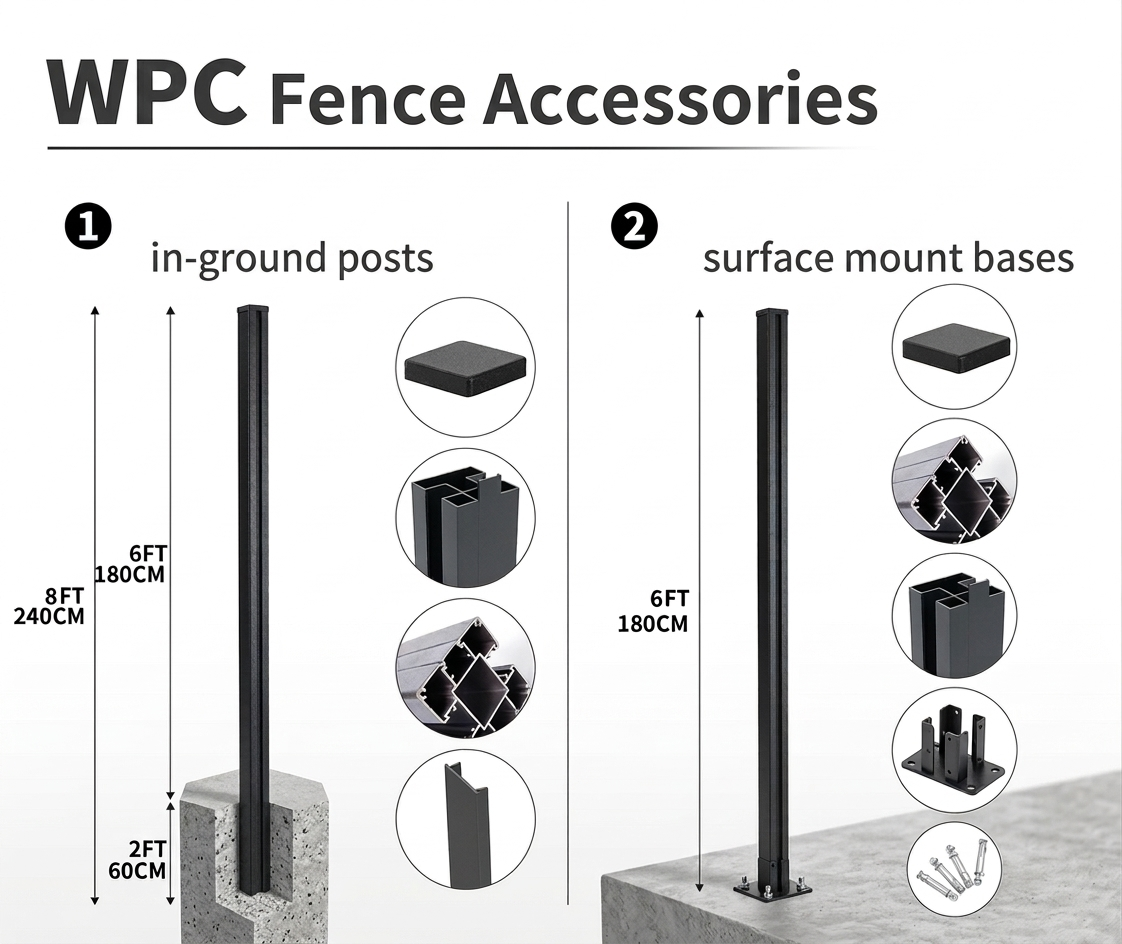 WPC Fence Accessories

1 in-ground posts

8FT
240CM

6FT
180CM

2FT
60CM

2 surface mount bases

6FT
180CM