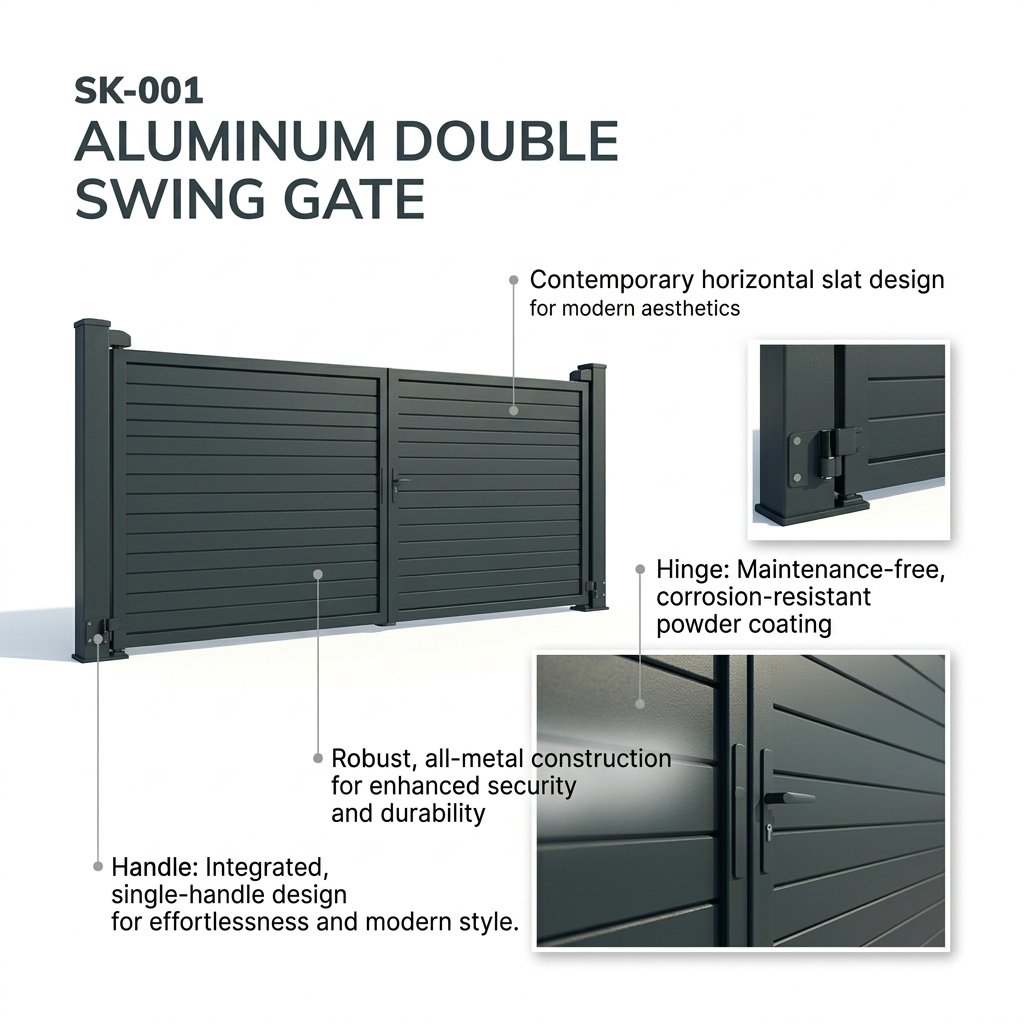 SK-001
ALUMINUM DOUBLE SWING GATE

Contemporary horizontal slat design for modern aesthetics

Hinge: Maintenance-free, corrosion-resistant powder coating

Robust, all-metal construction for enhanced security and durability

Handle: Integrated, single-handle design for effortlessness and modern style.