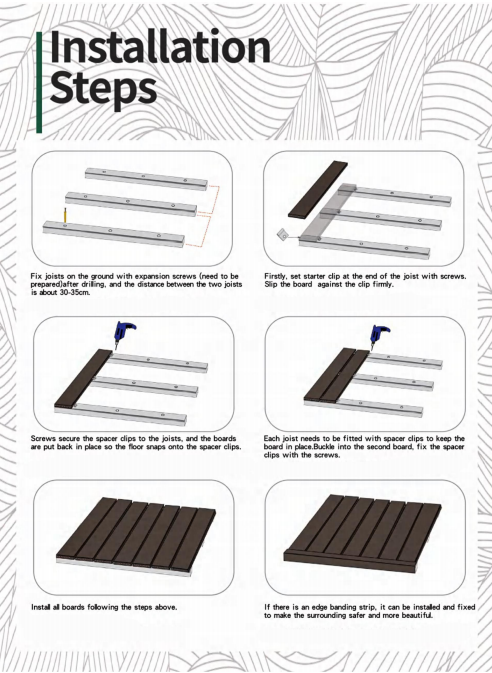 Installation Steps

Fix joists on the ground with expansion screws (need to be prepared)after drilling, and the distance between the two joists is about 30-35cm.

Firstly, set starter clip at the end of the joist with screws. Slip the board against the clip firmly.

Screws secure the spacer clips to the joists, and the boards are put back in place so the floor snaps onto the spacer clips.

Each joist needs to be fitted with spacer clips to keep the board in place.Buckle into the second board, fix the spacer clips with the screws.

Install all boards following the steps above.

If there is an edge banding strip, it can be installed and fixed to make the surrounding safer and more beautiful.