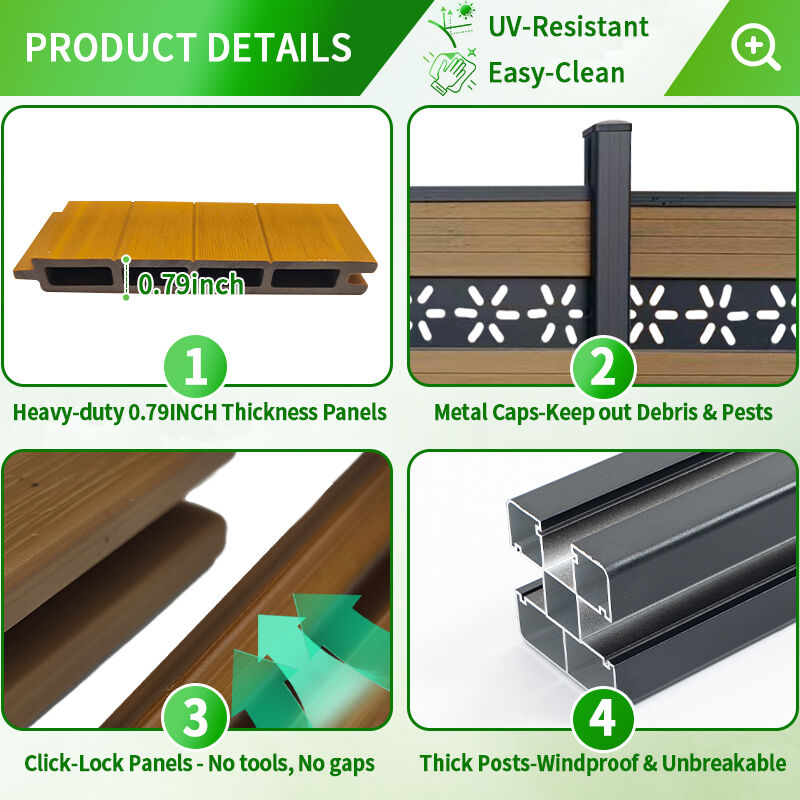 PRODUCT DETAILS

UV-Resistant

Easy-Clean

0.79inch

1

Heavy-duty 0.79INCH Thickness Panels

2

Metal Caps-Keep out Debris & Pests

3

Click-Lock Panels - No tools, No gaps

4

Thick Posts-Windproof & Unbreakable