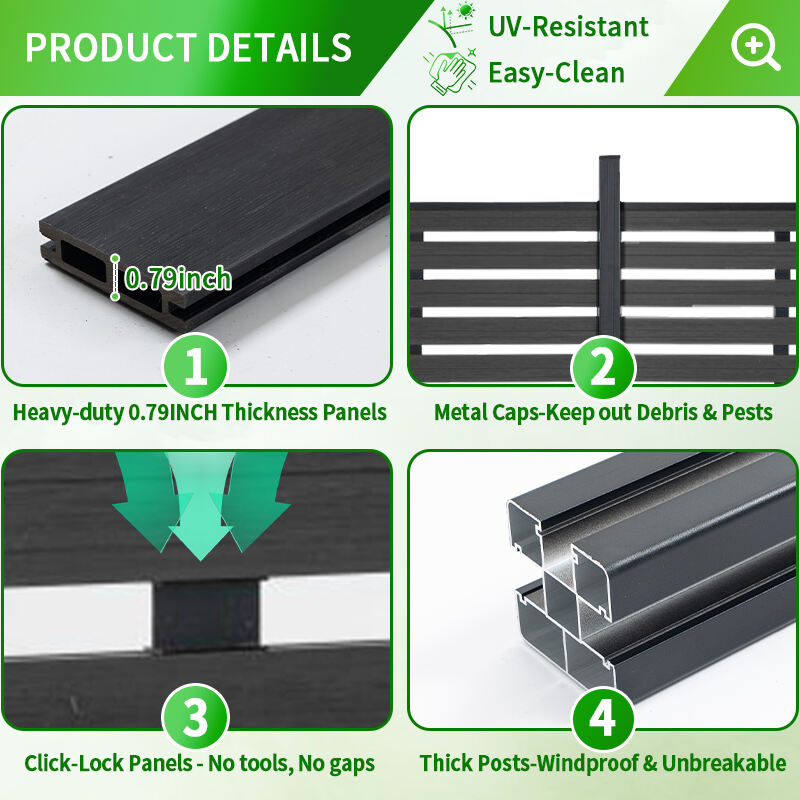 PRODUCT DETAILS

UV-Resistant

Easy-Clean

0.79inch

1

Heavy-duty 0.79INCH Thickness Panels

2

Metal Caps-Keep out Debris & Pests

3

Click-Lock Panels - No tools, No gaps

4

Thick Posts-Windproof & Unbreakable