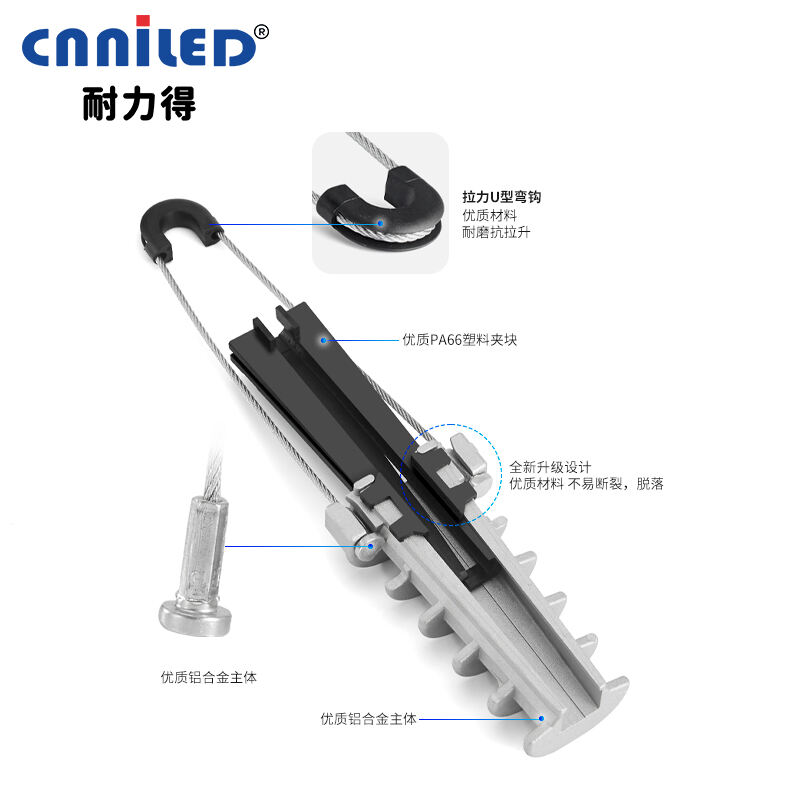 CANILED®
耐力得

拉力U型弯钩
优质材料
耐磨抗拉升

优质PA66塑料夹块

全新升级设计
优质材料 不易断裂，脱落

优质铝合金主体

优质铝合金主体