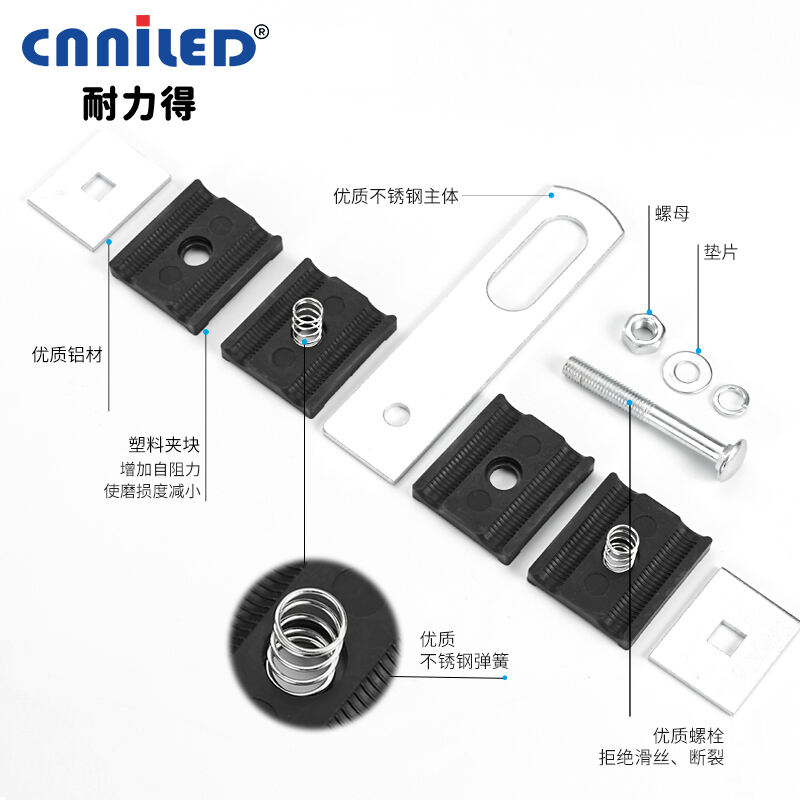 CANILED®
耐力得

优质不锈钢主体

螺母

垫片

优质铝材

塑料夹块
增加自阻力
使磨损度减小

优质
不锈钢弹簧

优质螺栓
拒绝滑丝、断裂