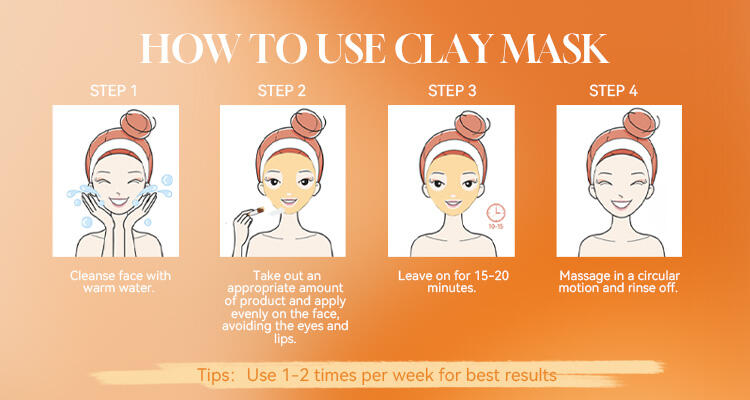 HOW TO USE CLAY MASK

STEP 1

Cleanse face with warm water.

STEP 2

Take out an appropriate amount of product and apply evenly on the face, avoiding the eyes and lips.

STEP 3

10-15

Leave on for 15-20 minutes.

STEP 4

Massage in a circular motion and rinse off.

Tips: Use 1-2 times per week for best results