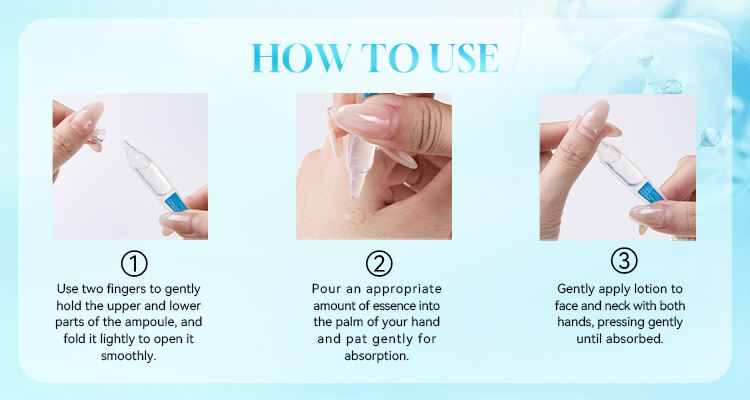 HOW TO USE

①
Use two fingers to gently hold the upper and lower parts of the ampoule, and fold it lightly to open it smoothly.

②
Pour an appropriate amount of essence into the palm of your hand and pat gently for absorption.

③
Gently apply lotion to face and neck with both hands, pressing gently until absorbed.