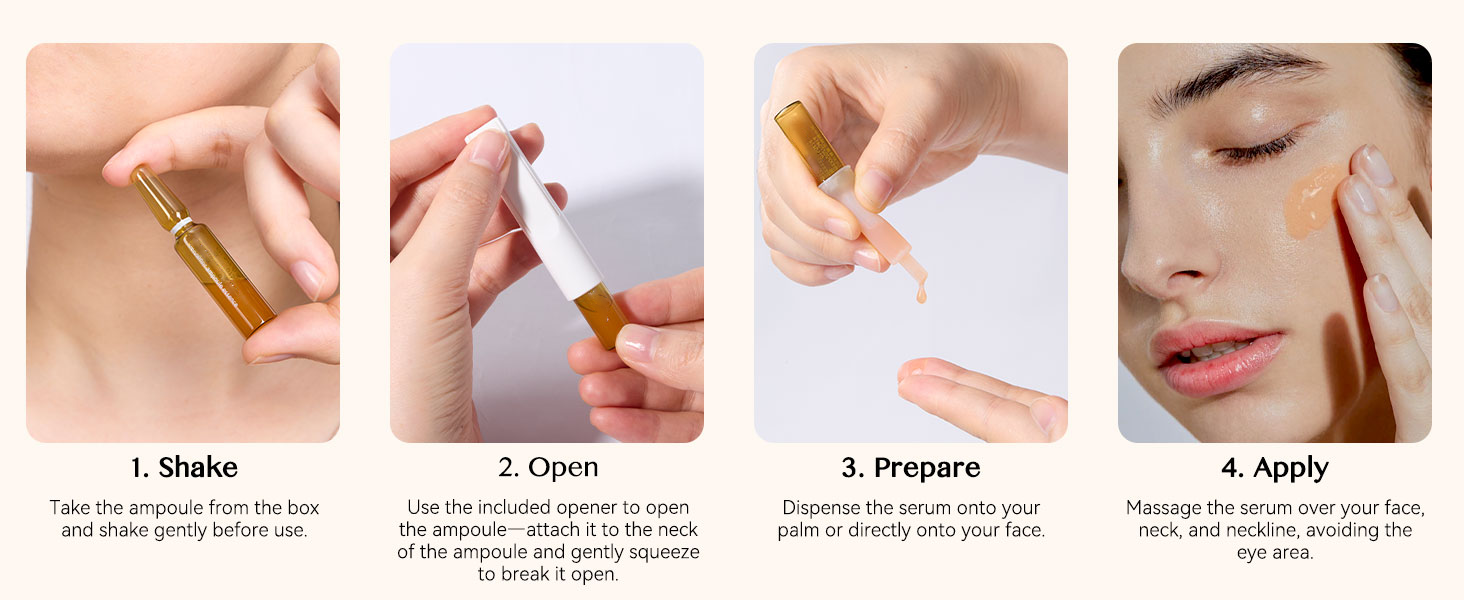 1. Shake

Take the ampoule from the box and shake gently before use.

2. Open

Use the included opener to open the ampoule—attach it to the neck of the ampoule and gently squeeze to break it open.

3. Prepare

Dispense the serum onto your palm or directly onto your face.

4. Apply

Massage the serum over your face, neck, and neckline, avoiding the eye area.