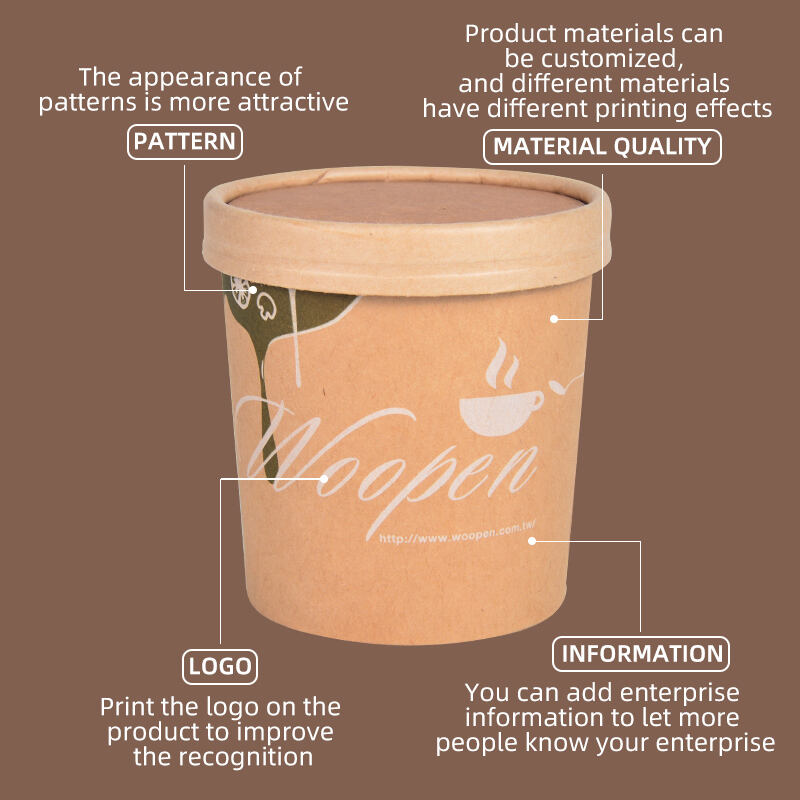 The appearance of patterns is more attractive

PATTERN

Product materials can be customized, and different materials have different printing effects

MATERIAL QUALITY

Woopen

http://www.woopen.com.tw/

LOGO

Print the logo on the product to improve the recognition

INFORMATION

You can add enterprise information to let more people know your enterprise