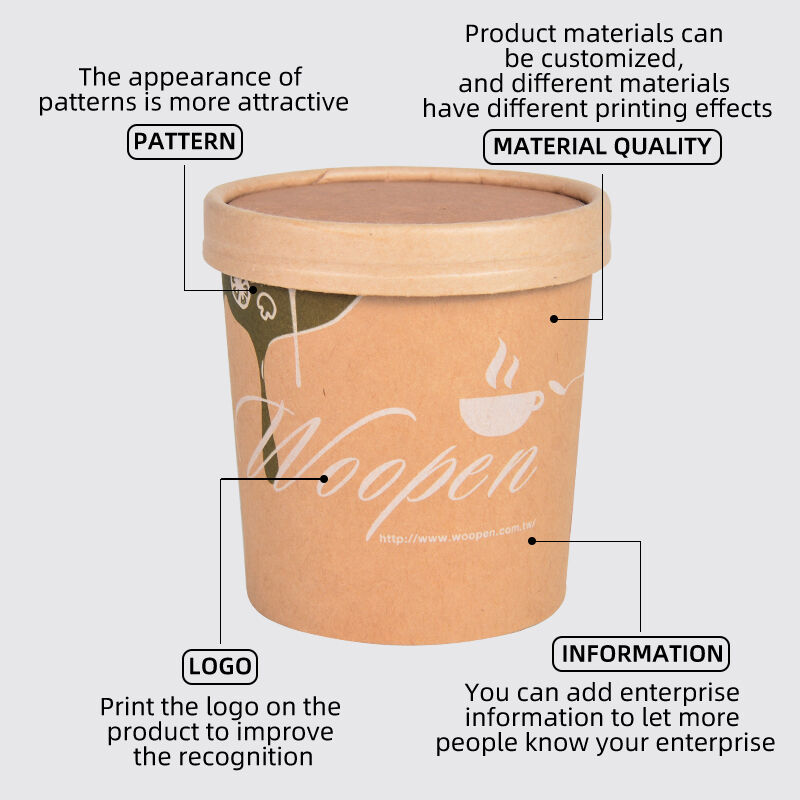 The appearance of patterns is more attractive

PATTERN

Product materials can be customized, and different materials have different printing effects

MATERIAL QUALITY

Woopen

http://www.woopen.com.tw/

LOGO

Print the logo on the product to improve the recognition

INFORMATION

You can add enterprise information to let more people know your enterprise