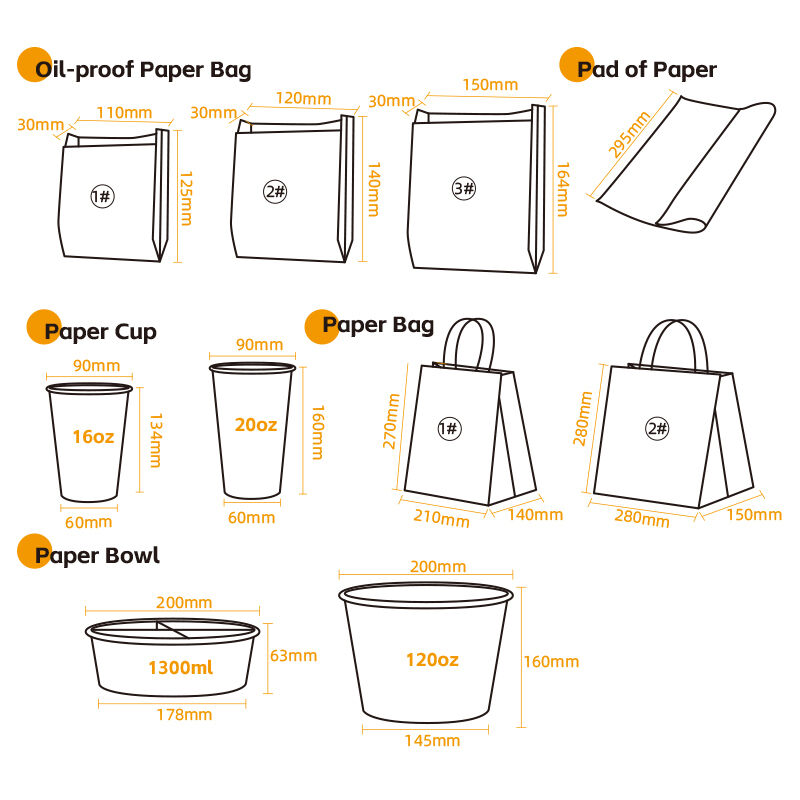 Oil-proof Paper Bag

30mm
110mm
1#
125mm

30mm
120mm
2#
140mm

30mm
150mm
3#
164mm

Pad of Paper

295mm

Paper Cup

90mm
16oz
134mm
60mm

90mm
20oz
160mm
60mm

Paper Bag

270mm
1#
210mm
140mm

280mm
2#
280mm
150mm

Paper Bowl

200mm
1300ml
63mm
178mm

200mm
120oz
160mm
145mm