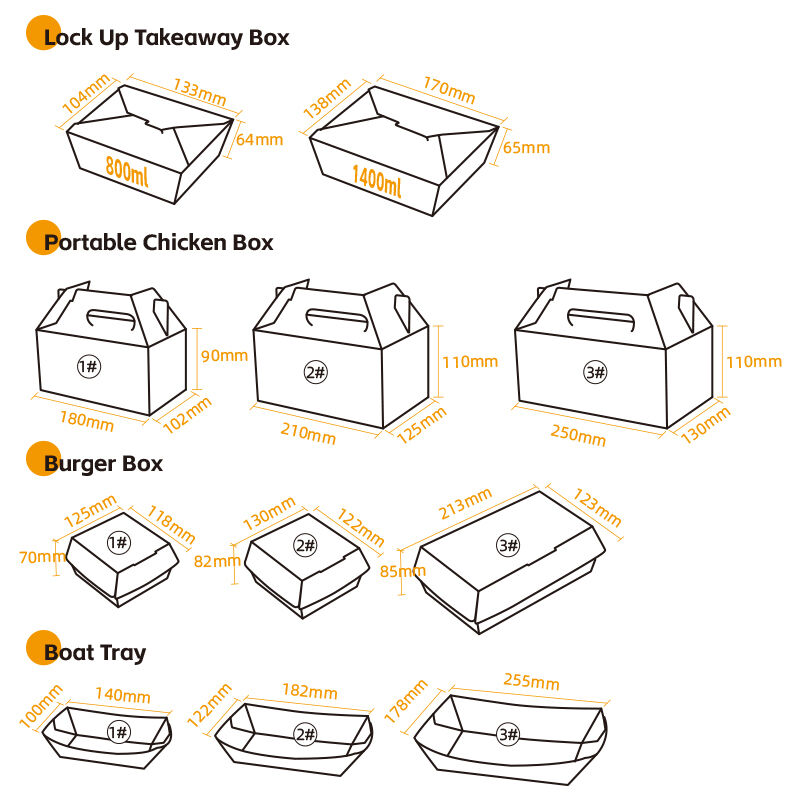 Lock Up Takeaway Box

104mm 133mm 64mm 800ml

138mm 170mm 65mm 1400ml

Portable Chicken Box

1# 90mm 180mm 102mm

2# 110mm 210mm 125mm

3# 110mm 250mm 130mm

Burger Box

125mm 118mm 70mm 1#

130mm 122mm 82mm 2#

213mm 123mm 85mm 3#

Boat Tray

100mm 140mm 1#

122mm 182mm 2#

178mm 255mm 3#