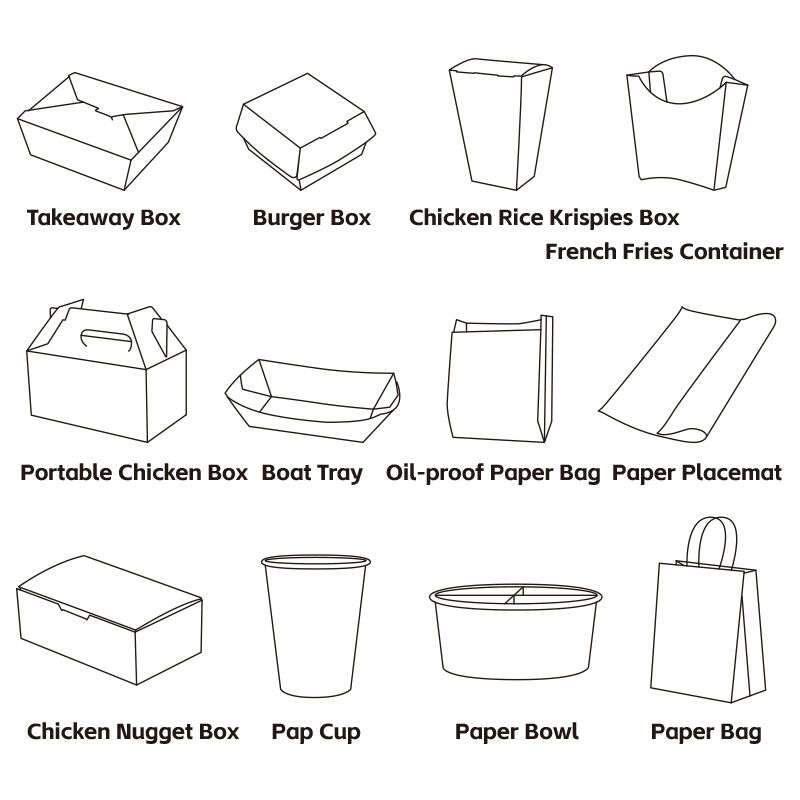 Takeaway Box Burger Box Chicken Rice Krispies Box French Fries Container

Portable Chicken Box Boat Tray Oil-proof Paper Bag Paper Placemat

Chicken Nugget Box Pap Cup Paper Bowl Paper Bag