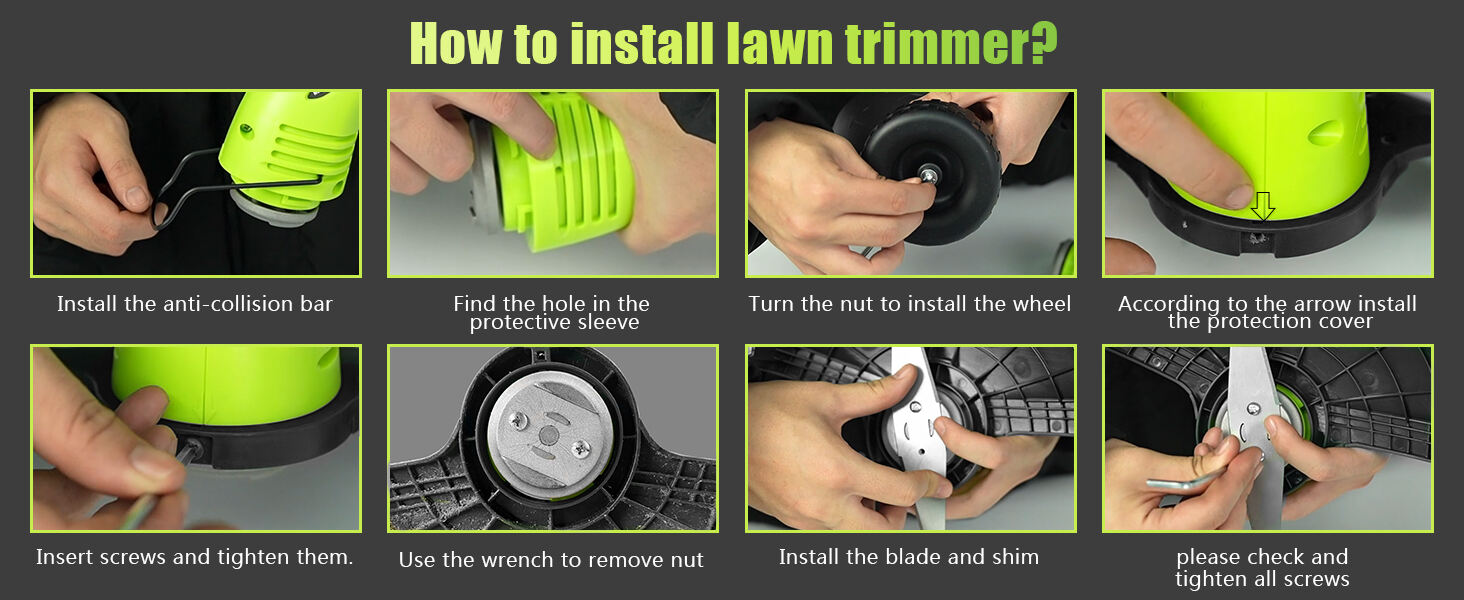 How to install lawn trimmer?

Install the anti-collision bar

Find the hole in the protective sleeve

Turn the nut to install the wheel

According to the arrow install the protection cover

Insert screws and tighten them.

Use the wrench to remove nut

Install the blade and shim

please check and tighten all screws