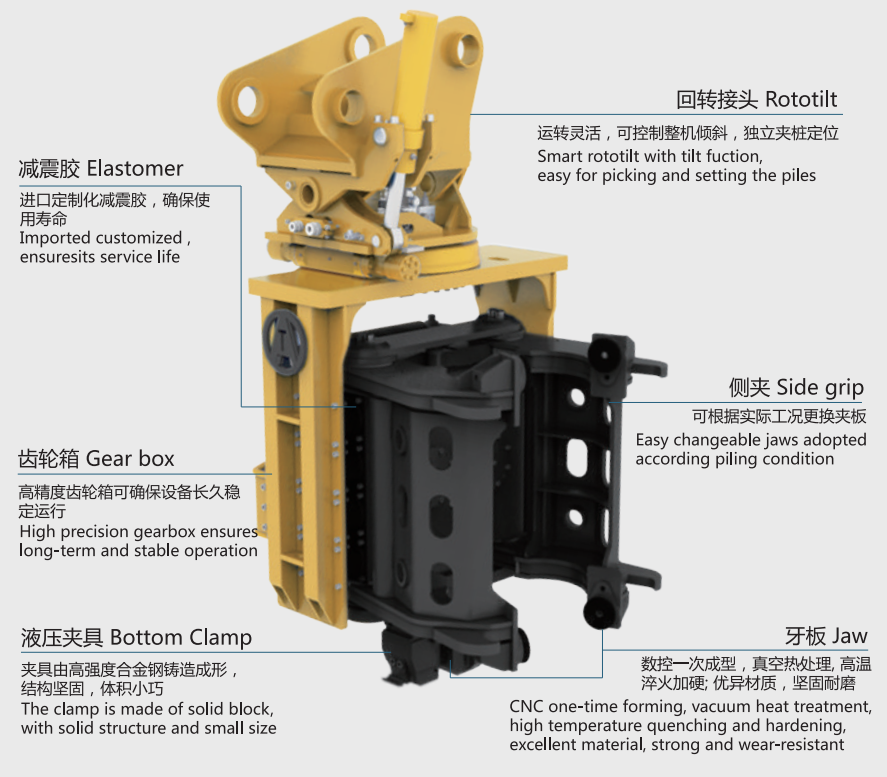 回转接头 Rototilt
运转灵活，可控制整机倾斜，独立夹桩定位
Smart rototilt with tilt fuction, easy for picking and setting the piles

减震胶 Elastomer
进口定制化减震胶，确保使用寿命
Imported customized , ensuresits service life

侧夹 Side grip
可根据实际工况更换夹板
Easy changeable jaws adopted according piling condition

齿轮箱 Gear box
高精度齿轮箱可确保设备长久稳定运行
High precision gearbox ensures long-term and stable operation

液压夹具 Bottom Clamp
夹具由高强度合金钢铸造成形，结构坚固，体积小巧
The clamp is made of solid block, with solid structure and small size

牙板 Jaw
数控一次成型，真空热处理, 高温淬火加硬; 优异材质，坚固耐磨
CNC one-time forming, vacuum heat treatment, high temperature quenching and hardening, excellent material, strong and wear-resistant